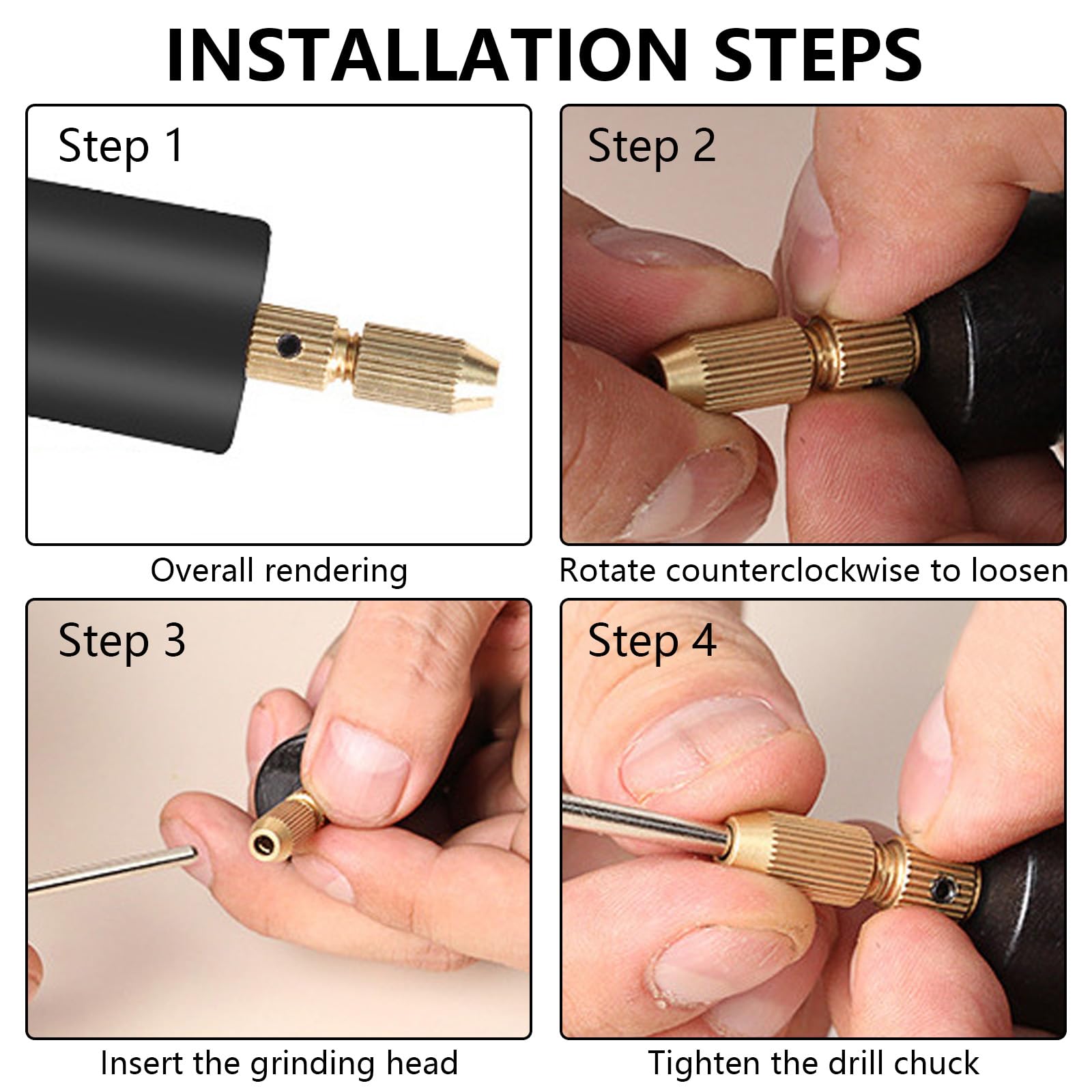 INSTALLATION STEPS

Step 1

Overall rendering

Step 2

Rotate counterclockwise to loosen

Step 3

Insert the grinding head

Step 4

Tighten the drill chuck