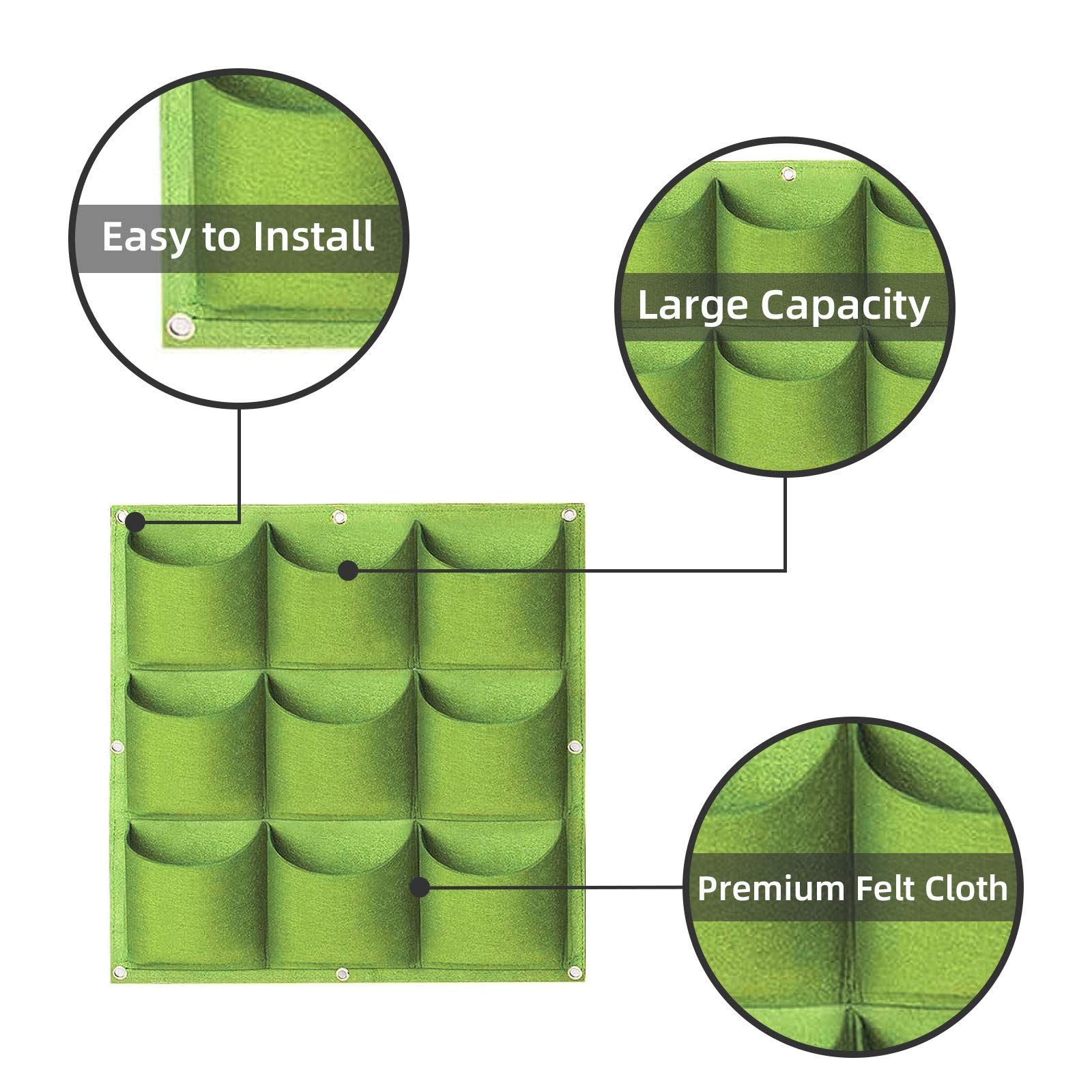 Easy to Install

Large Capacity

Premium Felt Cloth