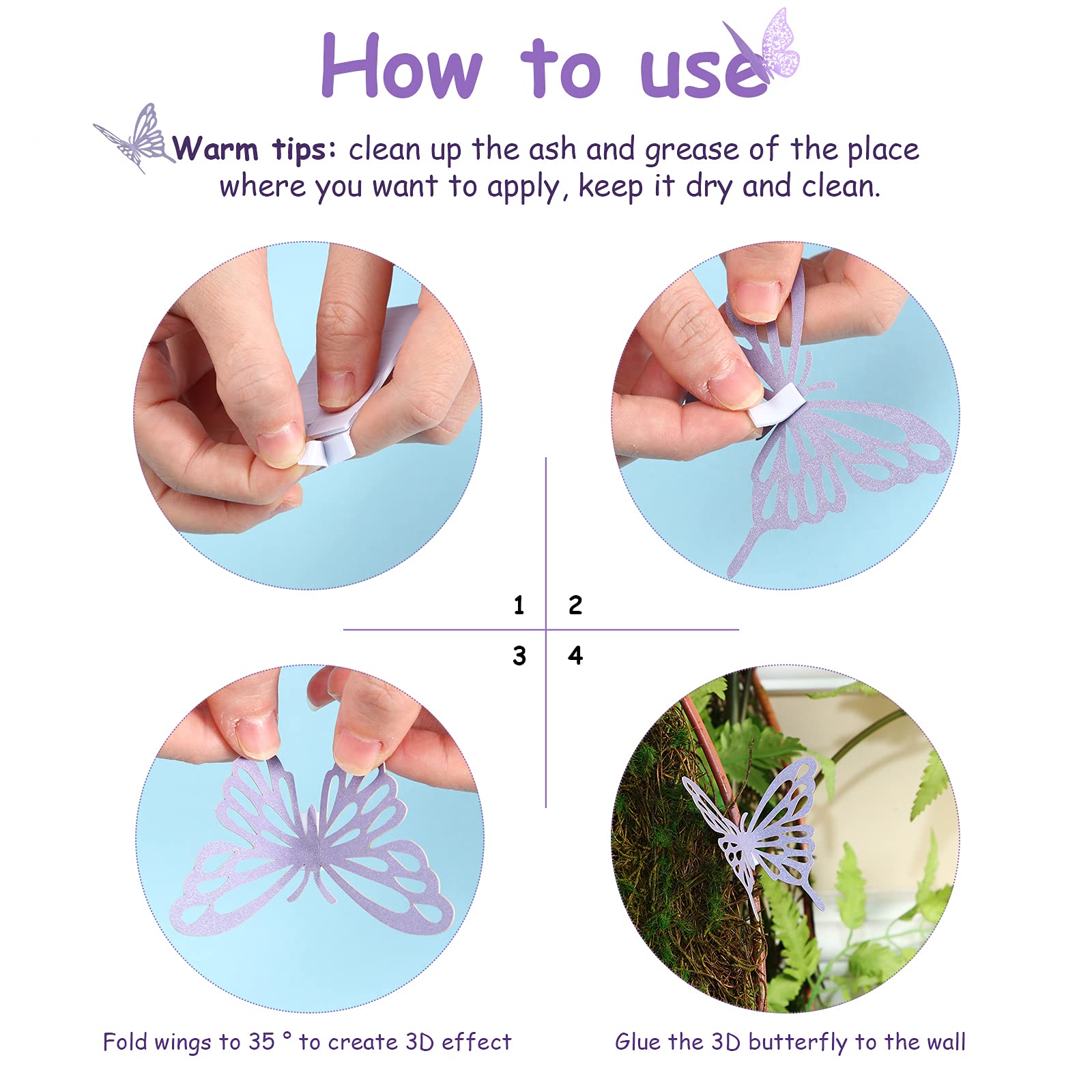 How to use

Warm tips: clean up the ash and grease of the place where you want to apply, keep it dry and clean.

1 2

3 4

Fold wings to 35 ° to create 3D effect

Glue the 3D butterfly to the wall