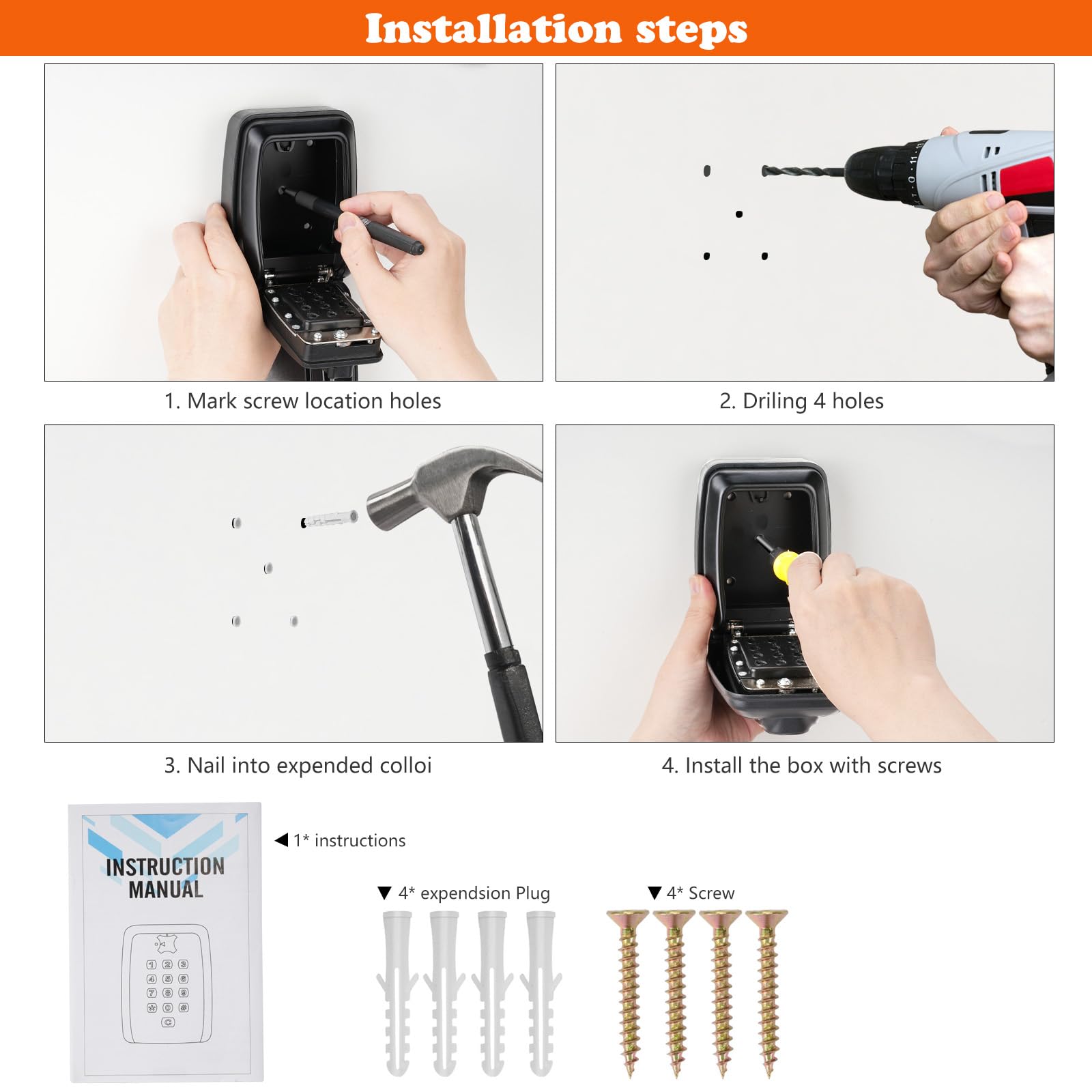 Installation steps

1. Mark screw location holes

2. Driling 4 holes

3. Nail into expended colloi

4. Install the box with screws

INSTRUCTION MANUAL

1 2 3
4 5 6
7 8 9
* 0 #
C

◀ 1* instructions

▼ 4* expendsion Plug

▼ 4* Screw