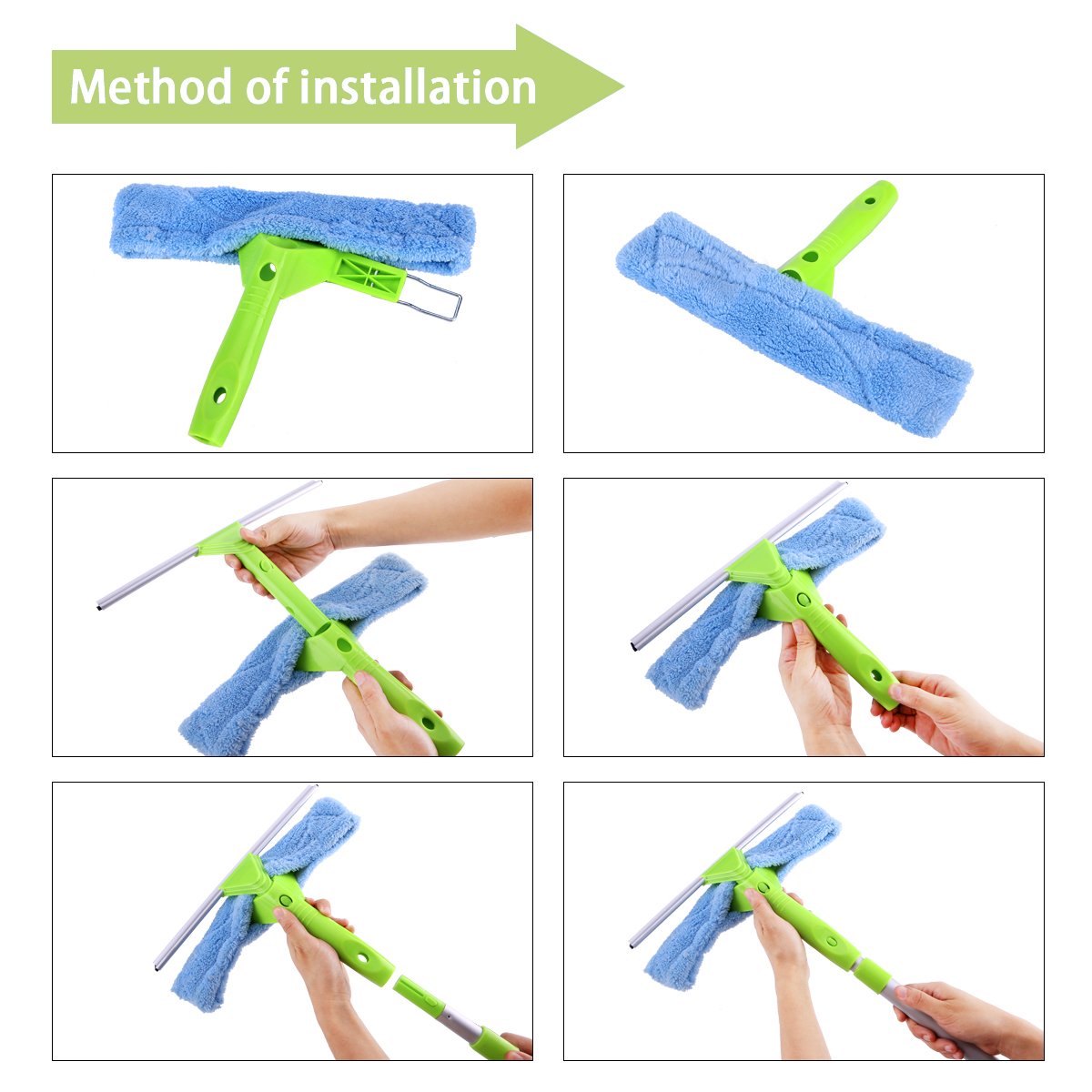 Method of installation