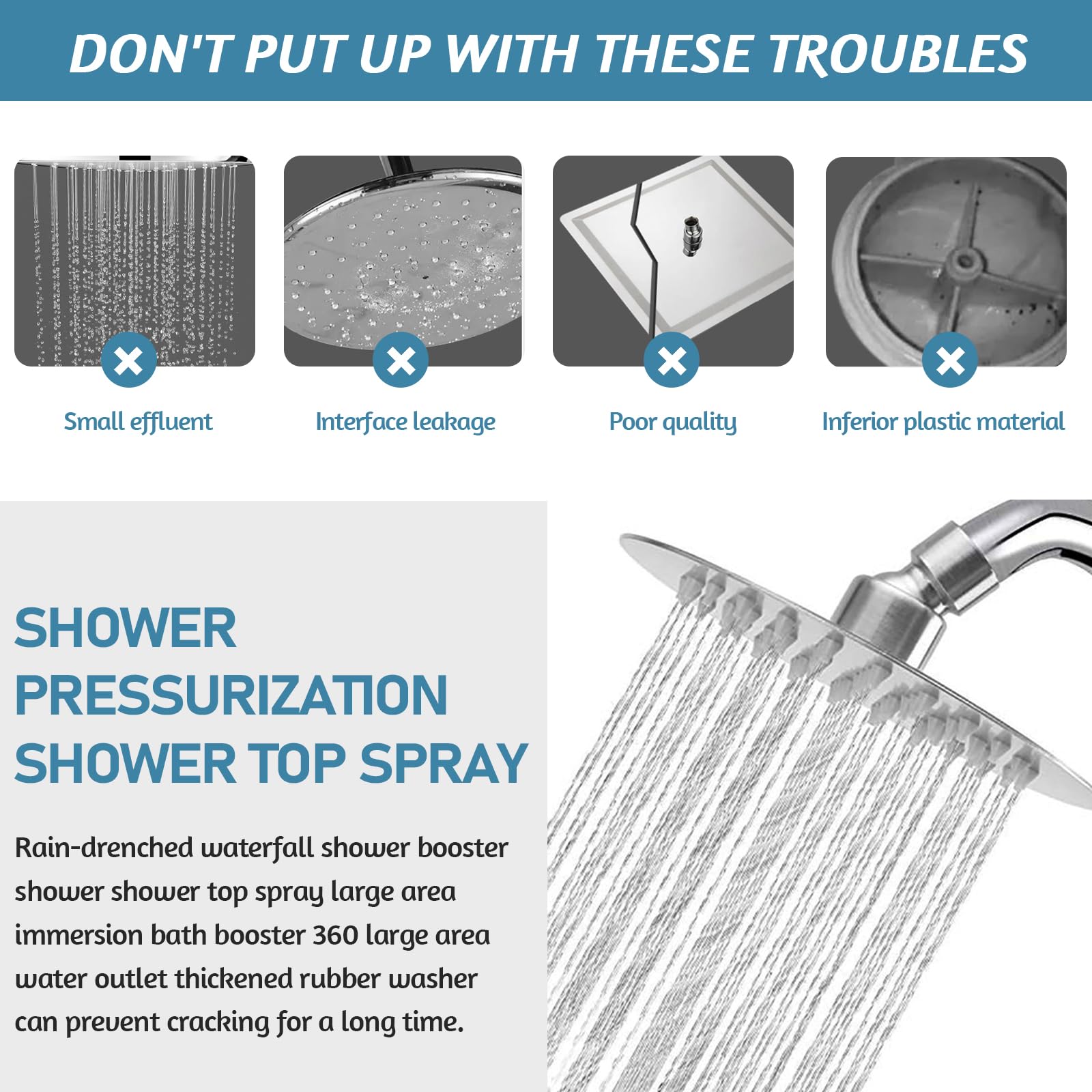 DON'T PUT UP WITH THESE TROUBLES

Small effluent

Interface leakage

Poor quality

Inferior plastic material

SHOWER PRESSURIZATION SHOWER TOP SPRAY

Rain-drenched waterfall shower booster shower shower top spray large area immersion bath booster 360 large area water outlet thickened rubber washer can prevent cracking for a long time.