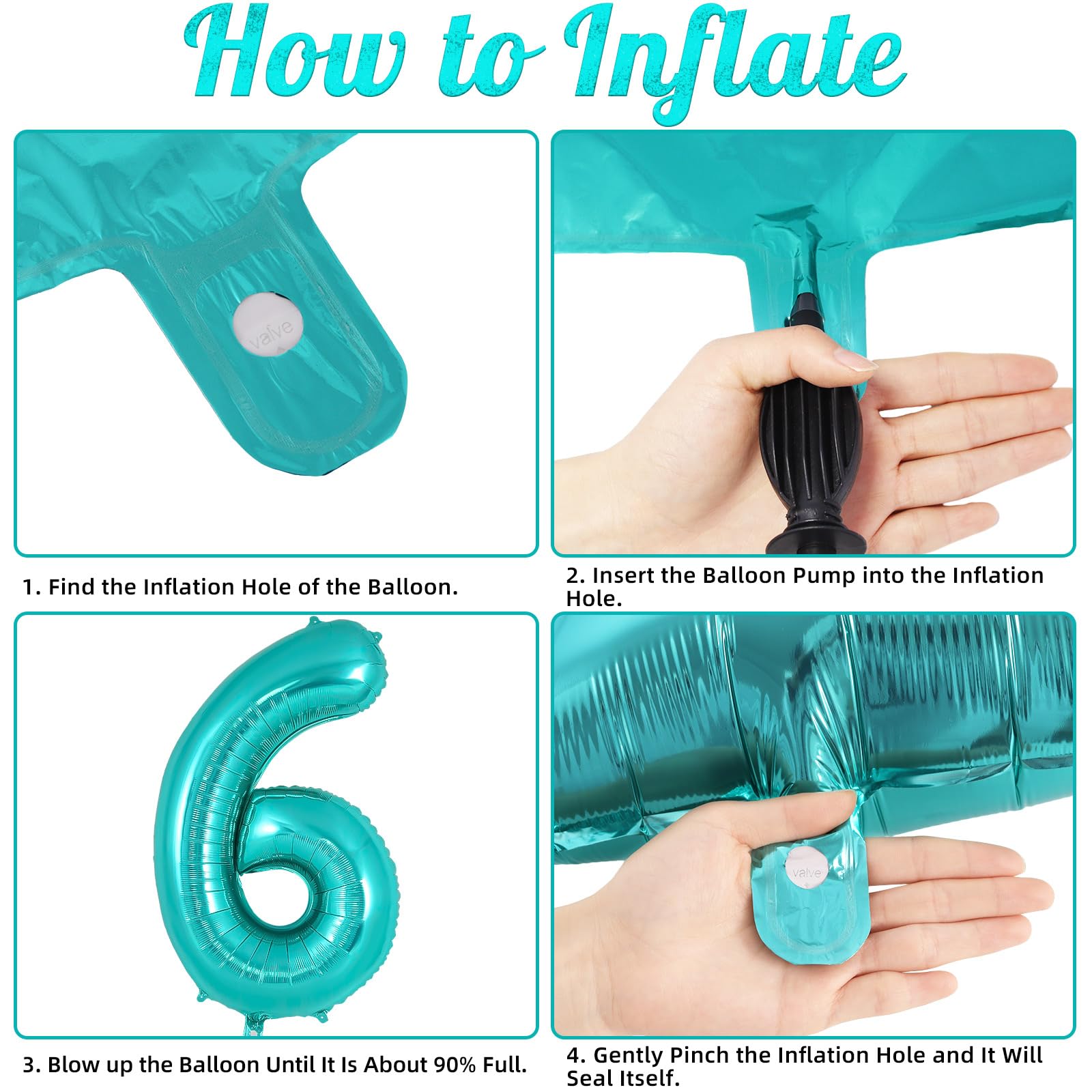 How to Inflate

valve

1. Find the Inflation Hole of the Balloon.

2. Insert the Balloon Pump into the Inflation Hole.

3. Blow up the Balloon Until It Is About 90% Full.

valve

4. Gently Pinch the Inflation Hole and It Will Seal Itself.