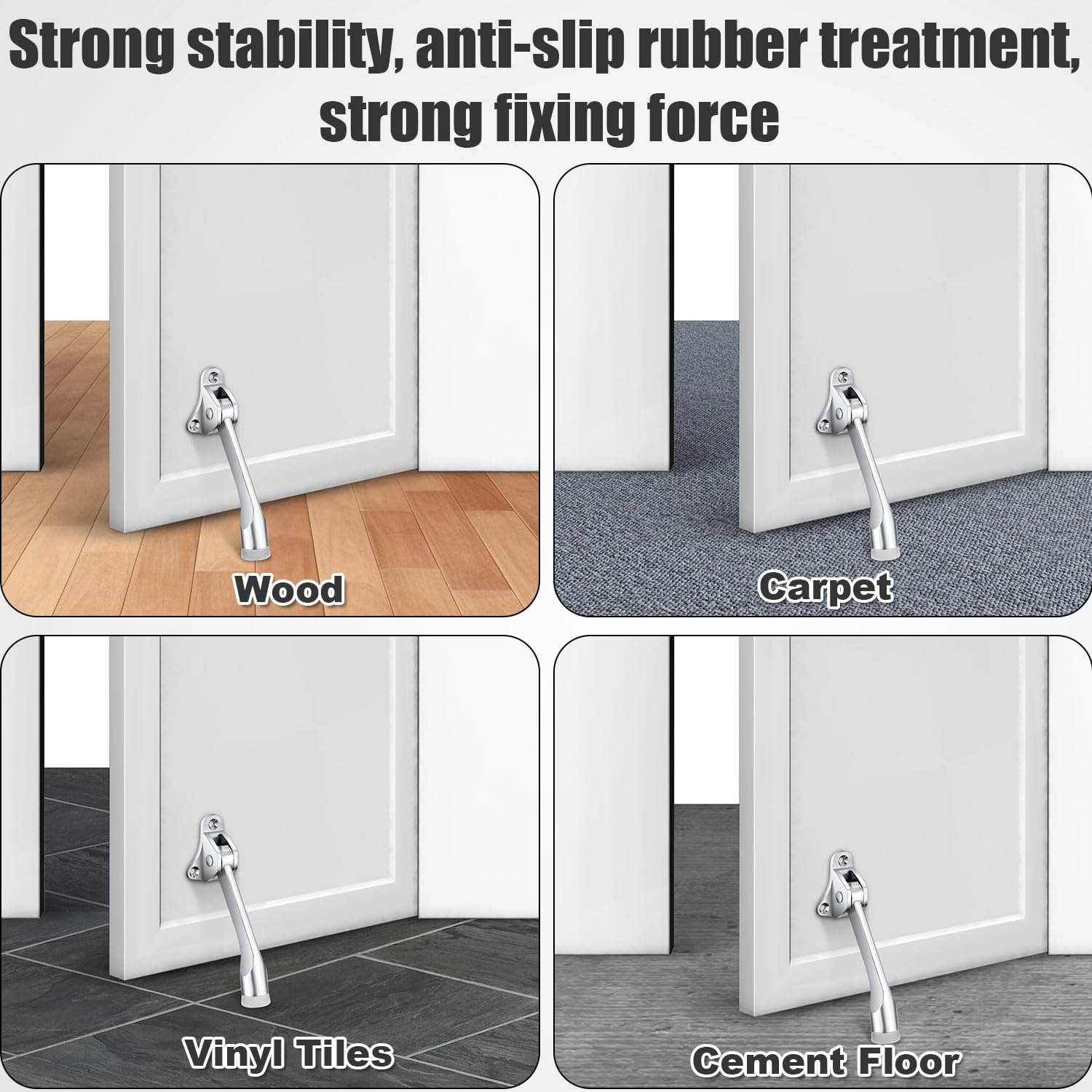 Strong stability, anti-slip rubber treatment, strong fixing force

Wood

Carpet

Vinyl Tiles

Cement Floor