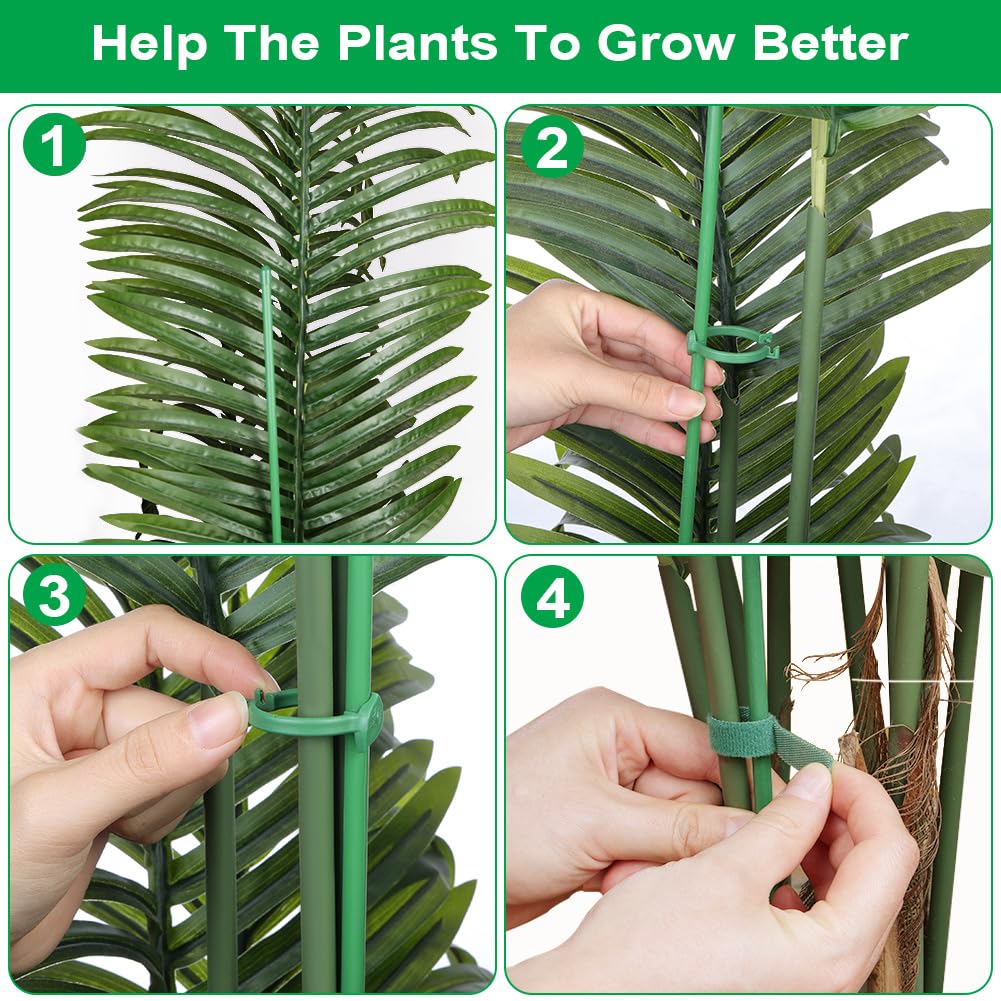 Help The Plants To Grow Better

1

2

3

4