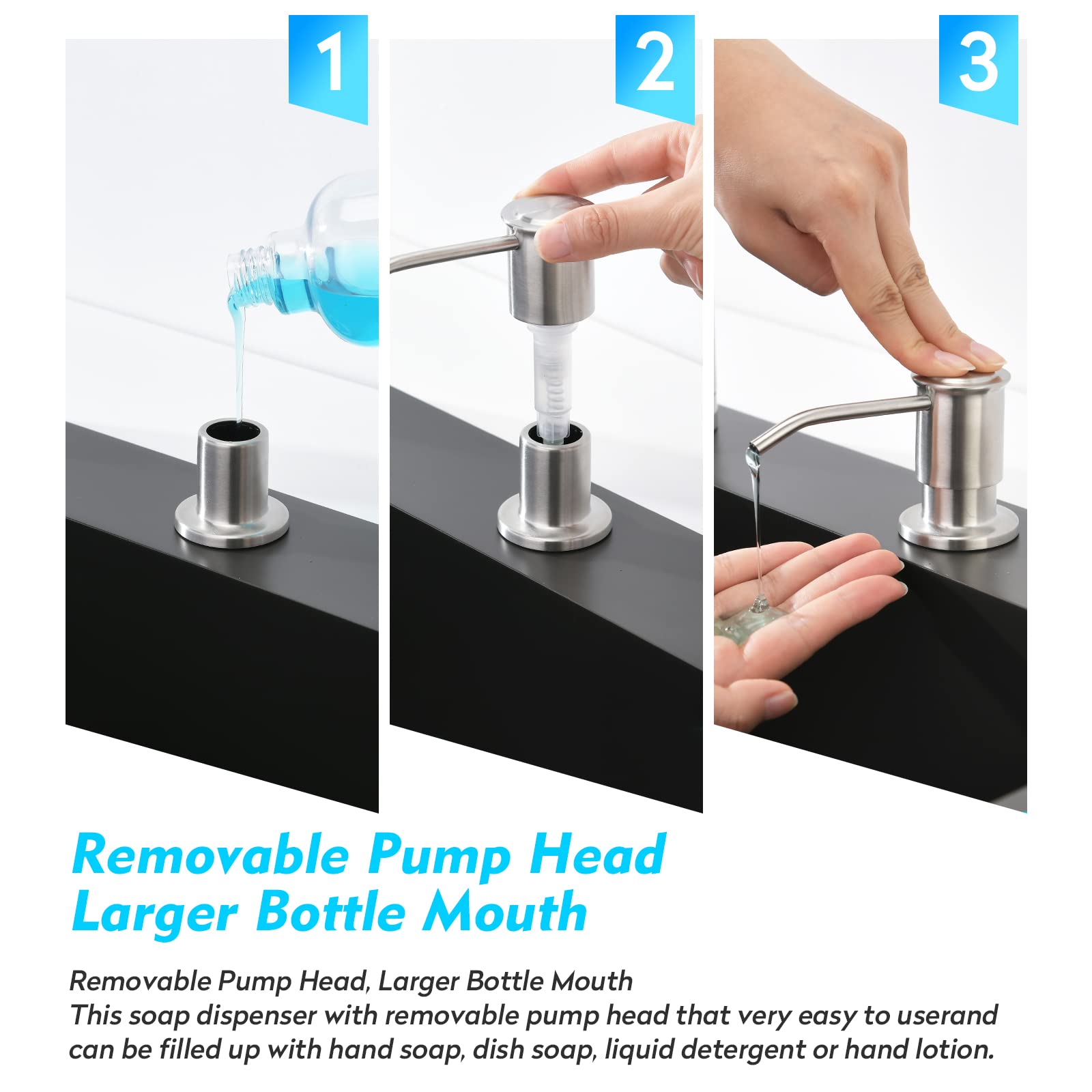 1

2

3

Removable Pump Head
Larger Bottle Mouth

Removable Pump Head, Larger Bottle Mouth
This soap dispenser with removable pump head that very easy to userand can be filled up with hand soap, dish soap, liquid detergent or hand lotion.