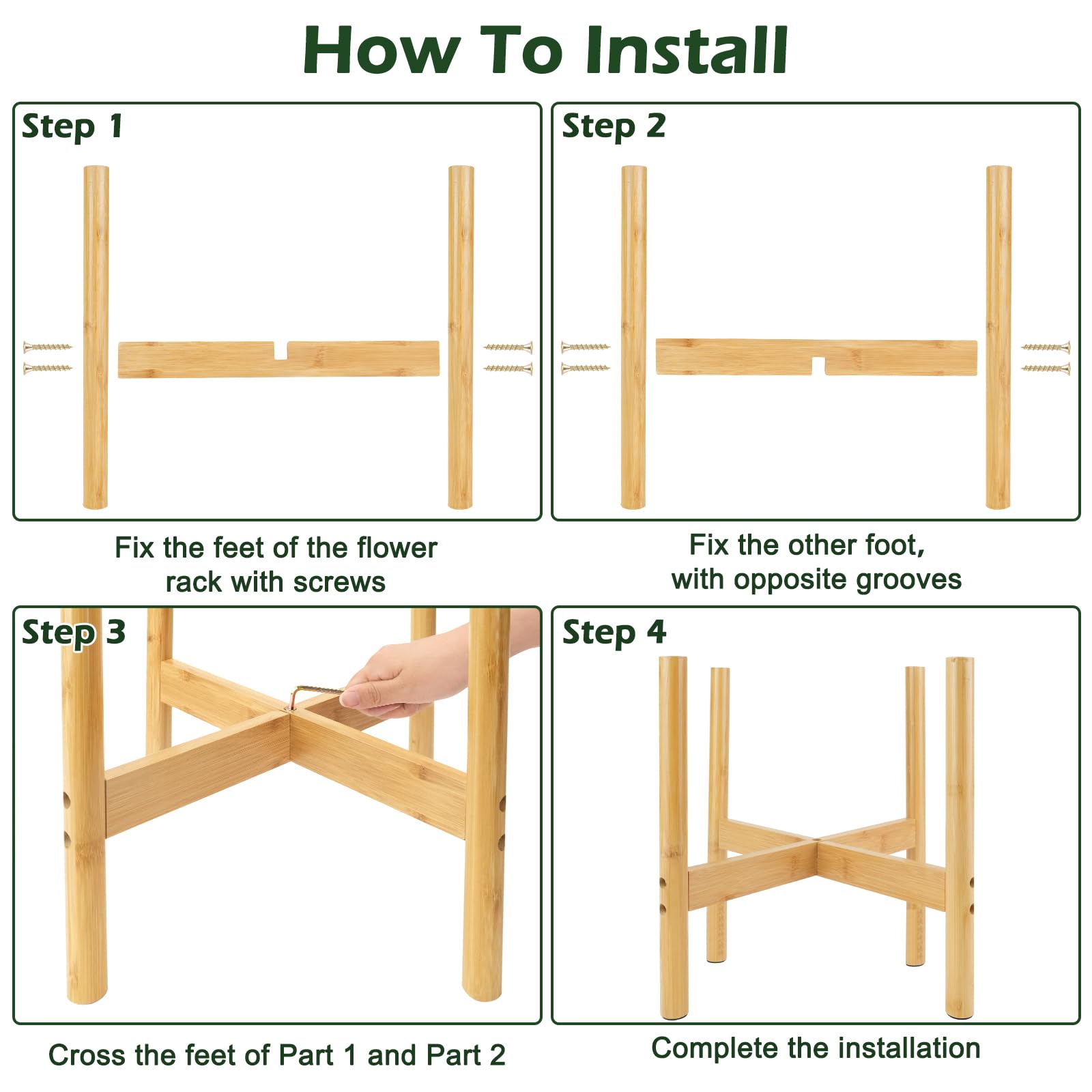 How To Install

Step 1

Fix the feet of the flower rack with screws

Step 2

Fix the other foot, with opposite grooves

Step 3

Cross the feet of Part 1 and Part 2

Step 4

Complete the installation