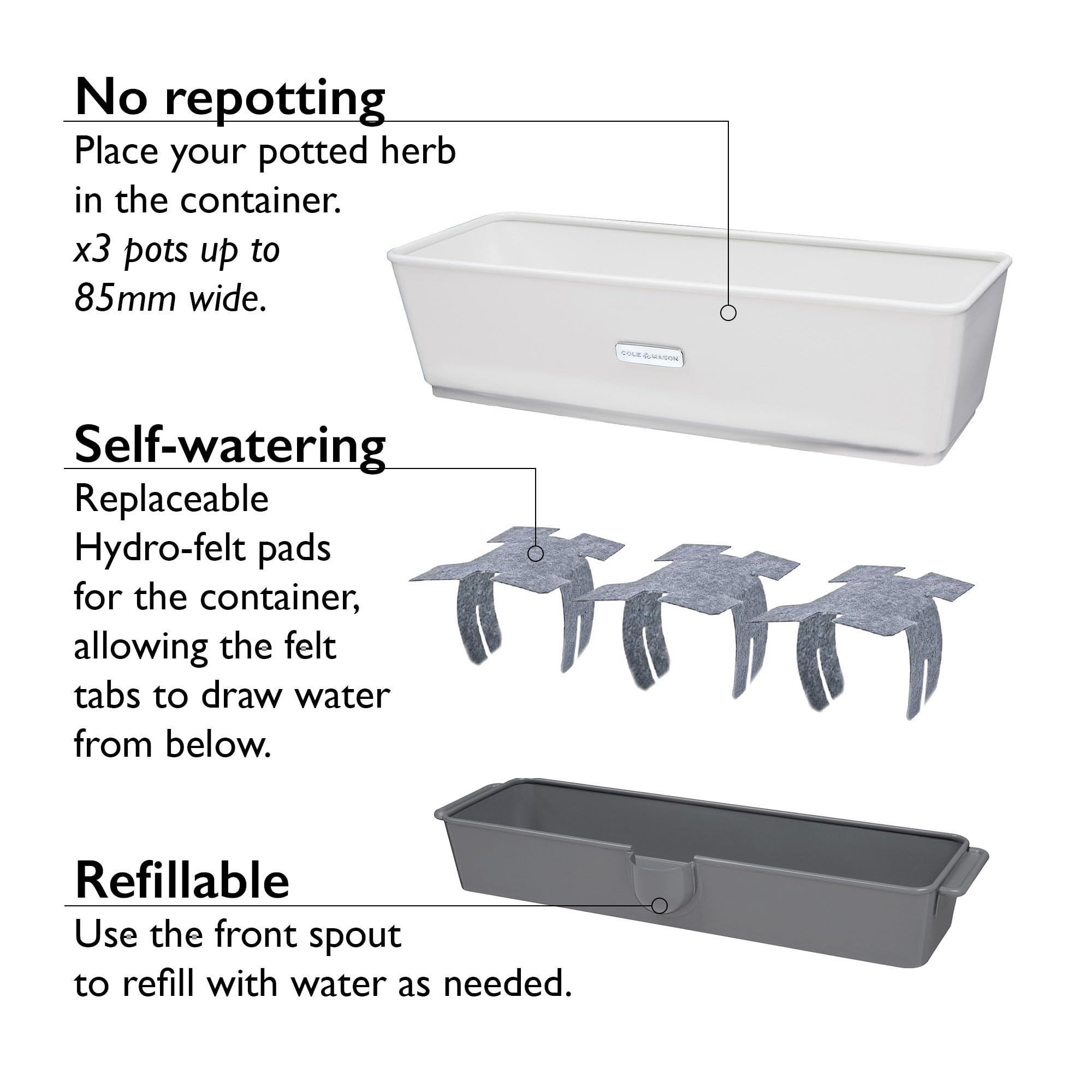 No repotting
Place your potted herb in the container.
x3 pots up to 85mm wide.

COLE & MASON

Self-watering
Replaceable Hydro-felt pads for the container, allowing the felt tabs to draw water from below.

Refillable
Use the front spout to refill with water as needed.