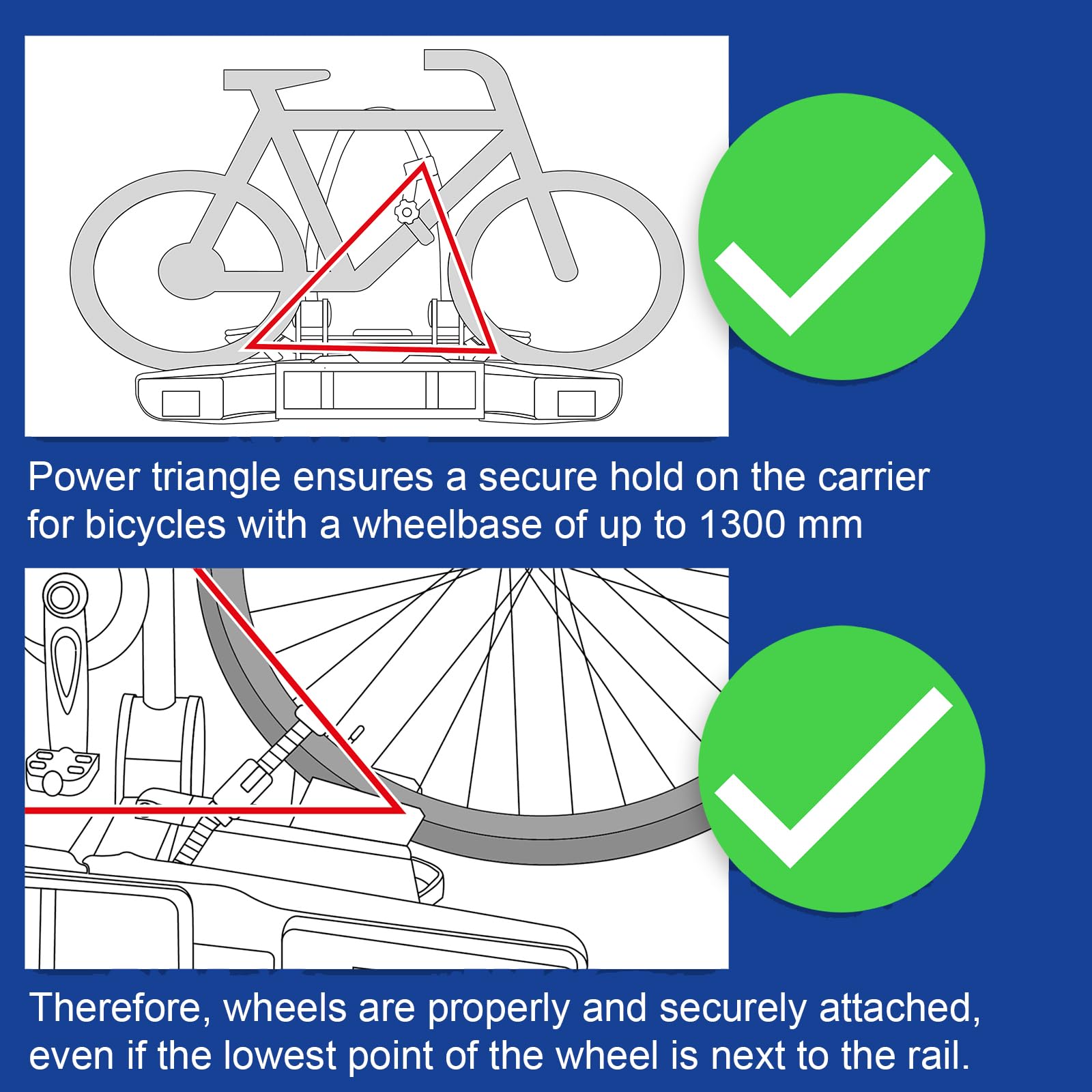 Power triangle ensures a secure hold on the carrier for bicycles with a wheelbase of up to 1300 mm

Therefore, wheels are properly and securely attached, even if the lowest point of the wheel is next to the rail.