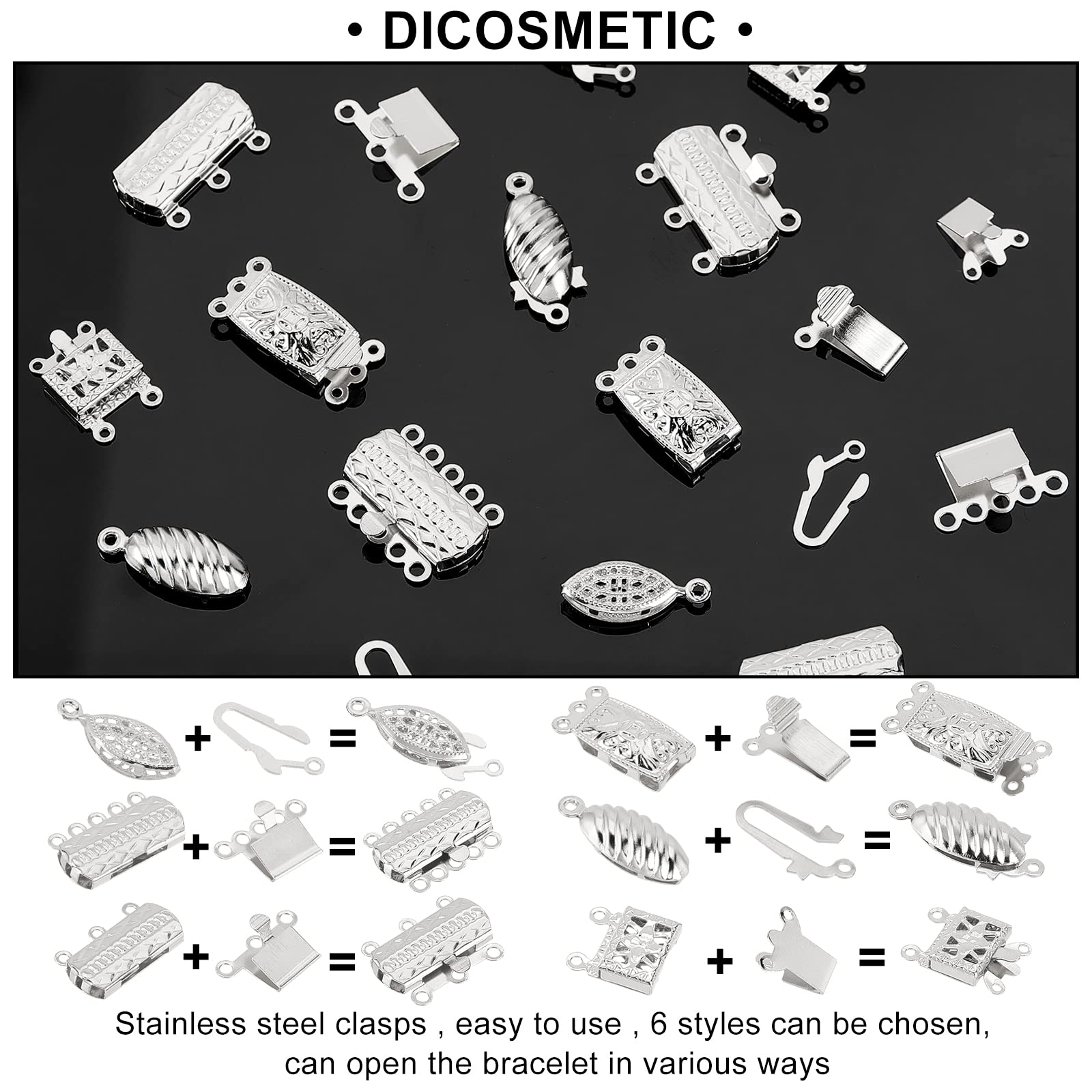 • DICOSMETIC •

+ =
+ =
+ =
+ =
+ =
+ =

Stainless steel clasps , easy to use , 6 styles can be chosen, can open the bracelet in various ways