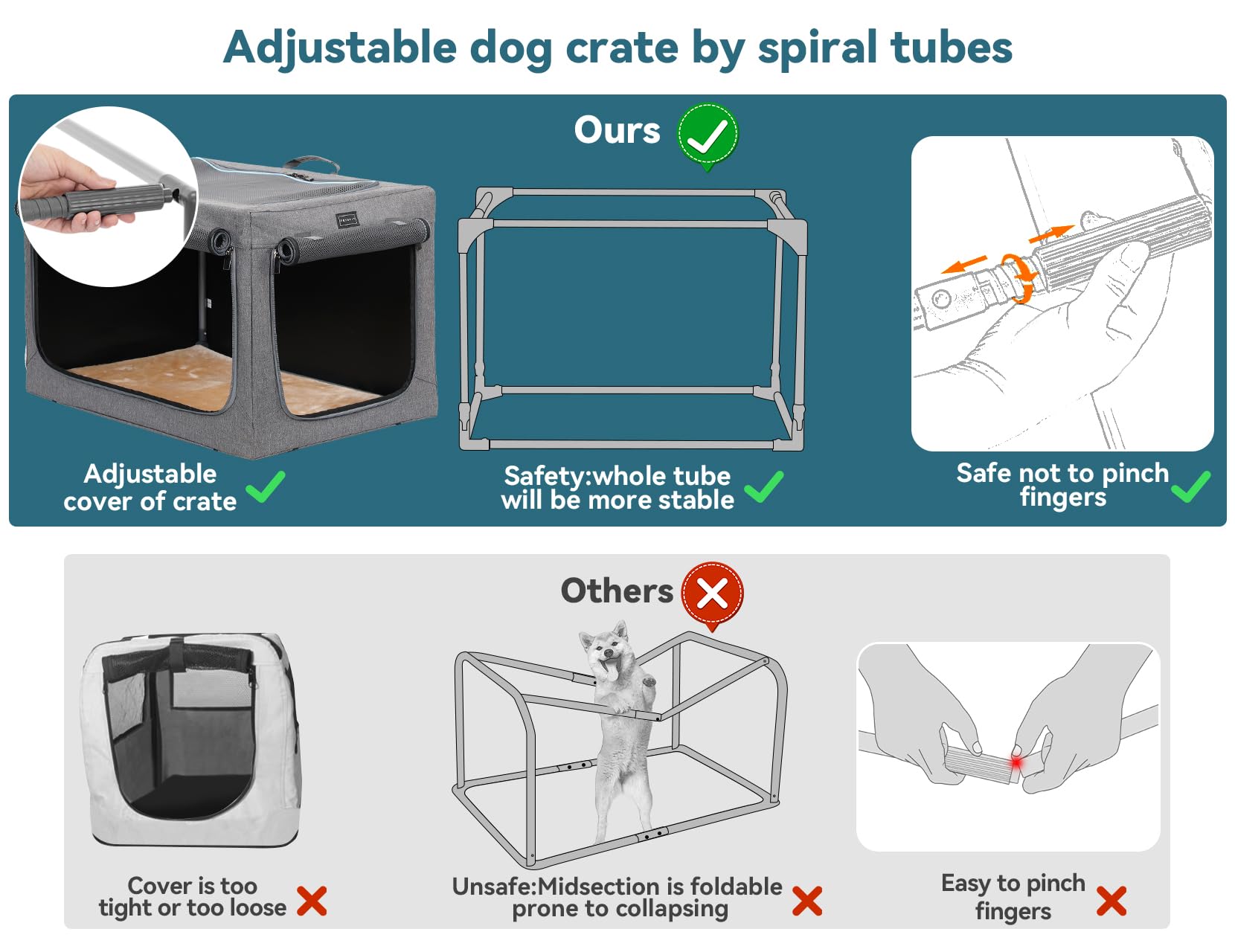 Adjustable dog crate by spiral tubes

Ours

Adjustable cover of crate

Safety:whole tube will be more stable

Safe not to pinch fingers

Others

Cover is too tight or too loose

Unsafe:Midsection is foldable prone to collapsing

Easy to pinch fingers