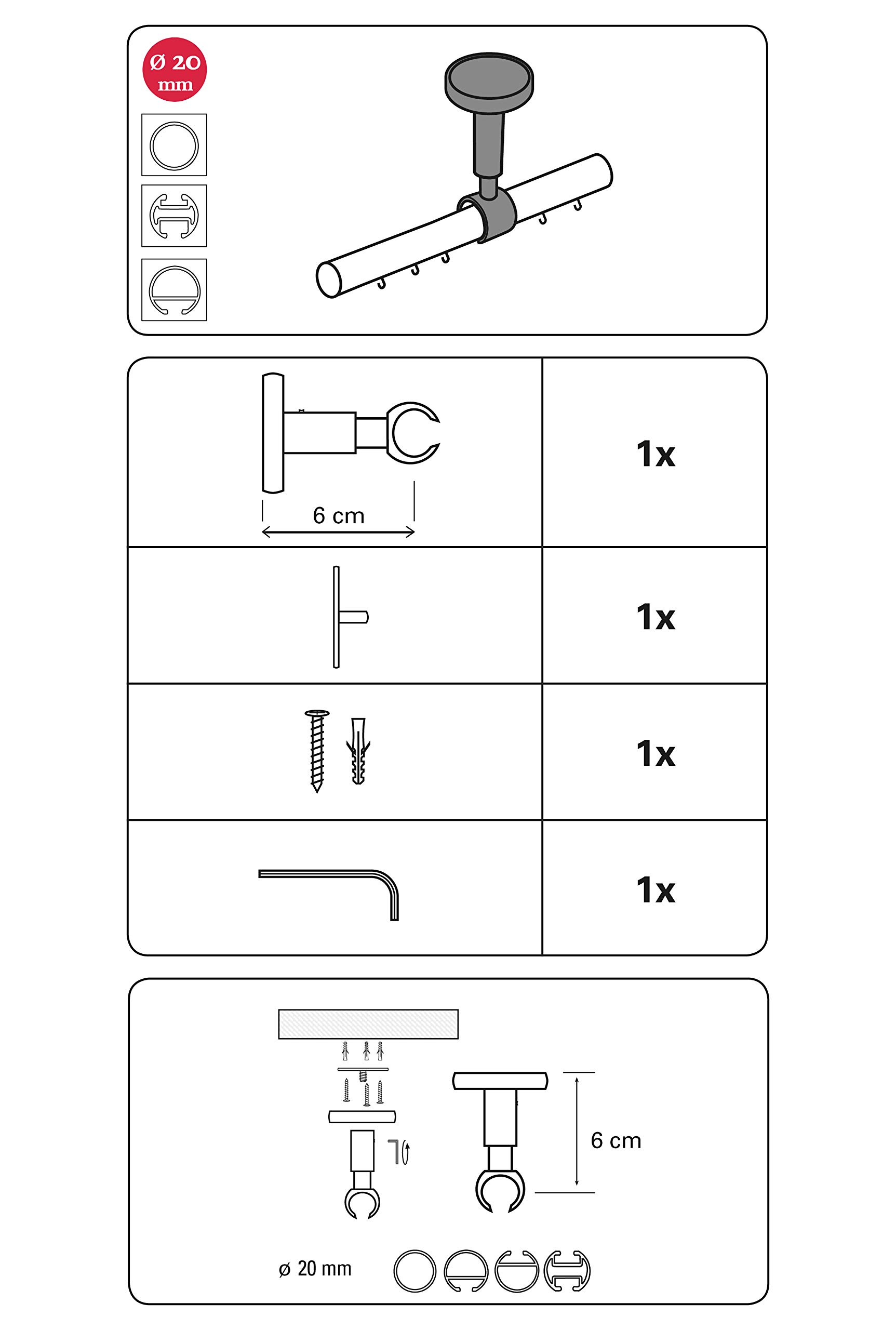 Ø 20 mm

6 cm

1x

1x

1x

1x

6 cm

ø 20 mm