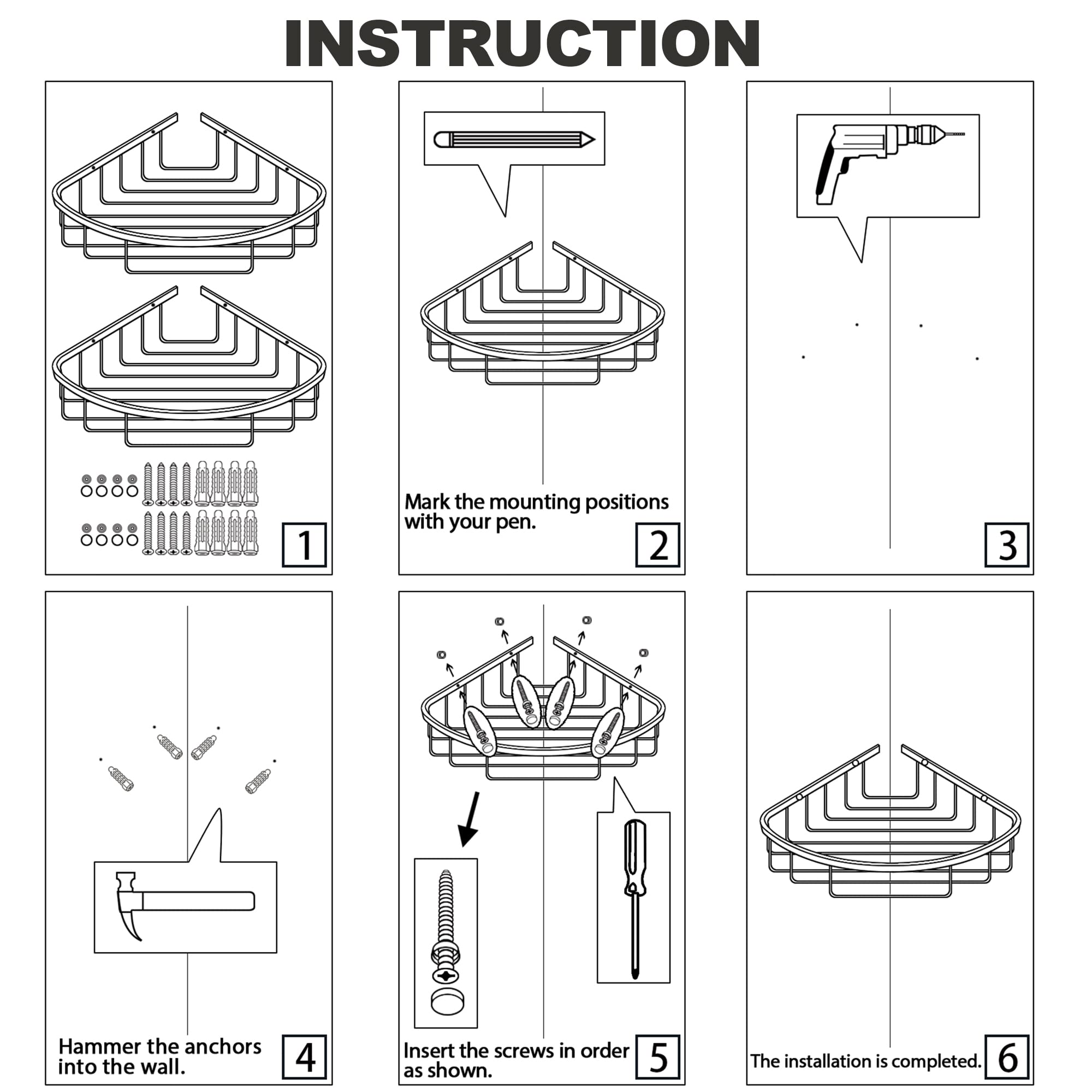 INSTRUCTION

1

Mark the mounting positions with your pen.

2

3

Hammer the anchors into the wall.

4

Insert the screws in order as shown.

5

The installation is completed.

6