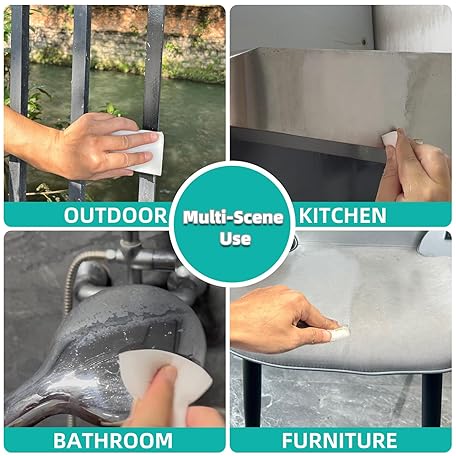 OUTDOOR

Multi-Scene Use

KITCHEN

BATHROOM

FURNITURE