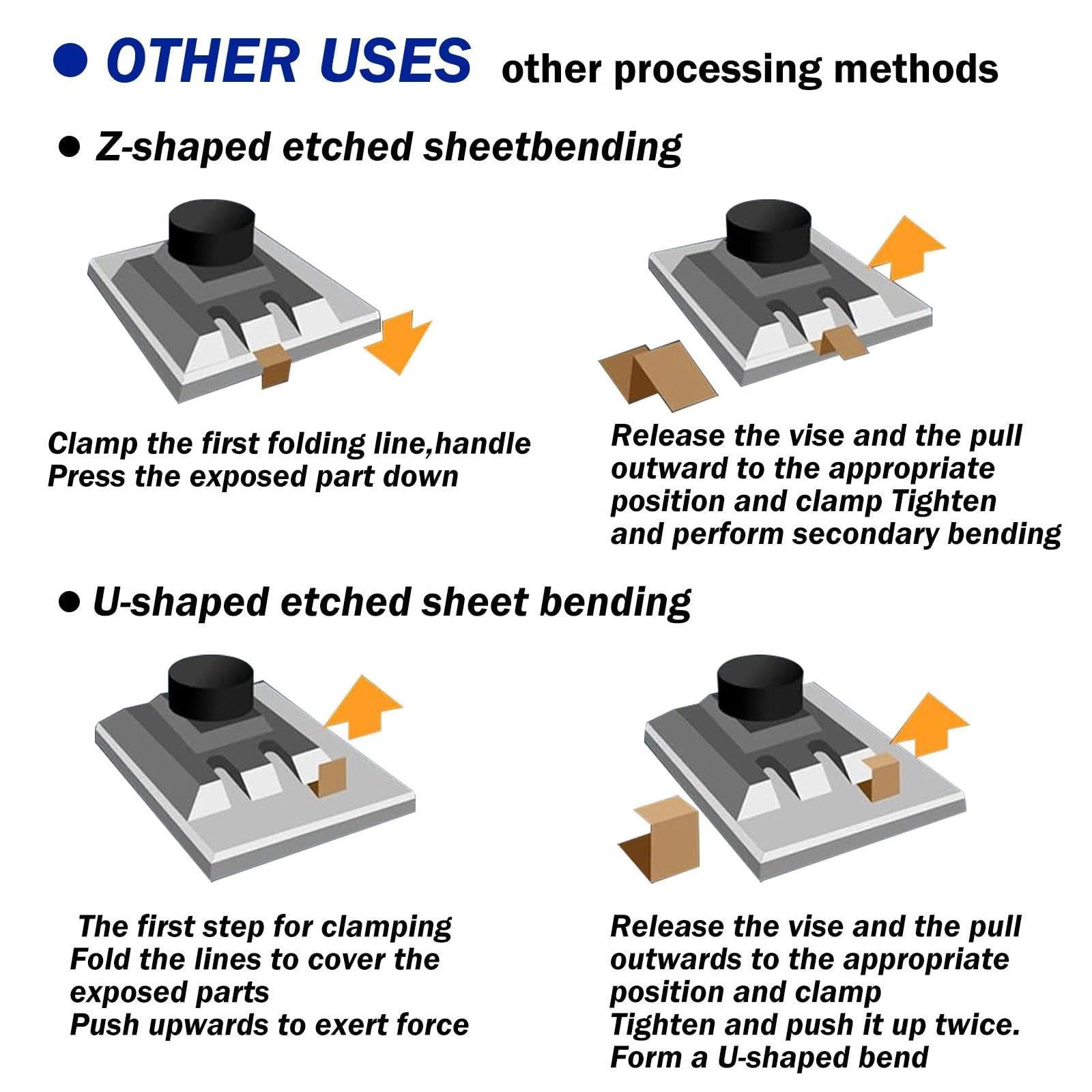 ● OTHER USES other processing methods

● Z-shaped etched sheetbending

Clamp the first folding line,handle
Press the exposed part down

Release the vise and the pull outward to the appropriate position and clamp Tighten and perform secondary bending

● U-shaped etched sheet bending

The first step for clamping
Fold the lines to cover the exposed parts
Push upwards to exert force

Release the vise and the pull outwards to the appropriate position and clamp
Tighten and push it up twice.
Form a U-shaped bend