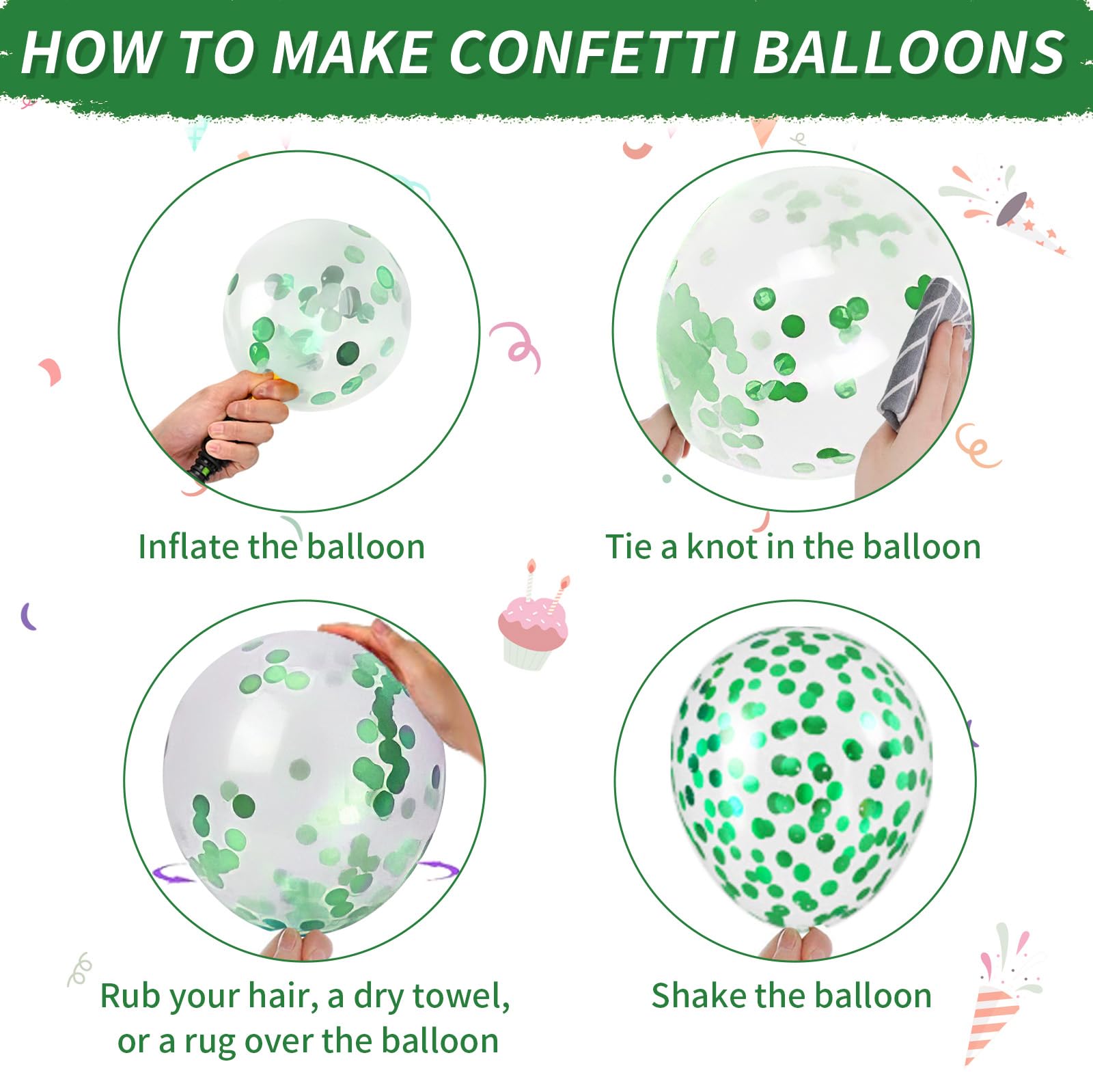 HOW TO MAKE CONFETTI BALLOONS

Inflate the balloon

Tie a knot in the balloon

Rub your hair, a dry towel, or a rug over the balloon

Shake the balloon