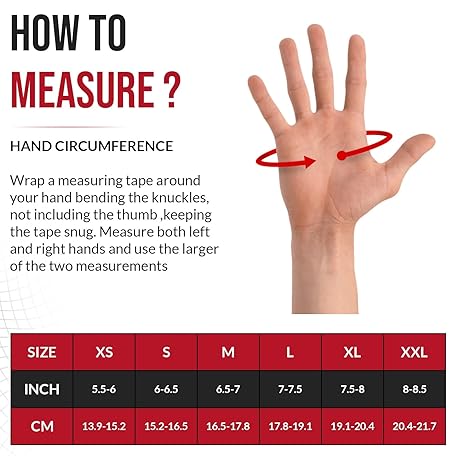 HOW TO
MEASURE ?

HAND CIRCUMFERENCE

Wrap a measuring tape around your hand bending the knuckles, not including the thumb ,keeping the tape snug. Measure both left and right hands and use the larger of the two measurements

| SIZE | XS | S | M | L | XL | XXL |
|---|---|---|---|---|---|---|
| INCH | 5.5-6 | 6-6.5 | 6.5-7 | 7-7.5 | 7.5-8 | 8-8.5 |
| CM | 13.9-15.2 | 15.2-16.5 | 16.5-17.8 | 17.8-19.1 | 19.1-20.4 | 20.4-21.7 |