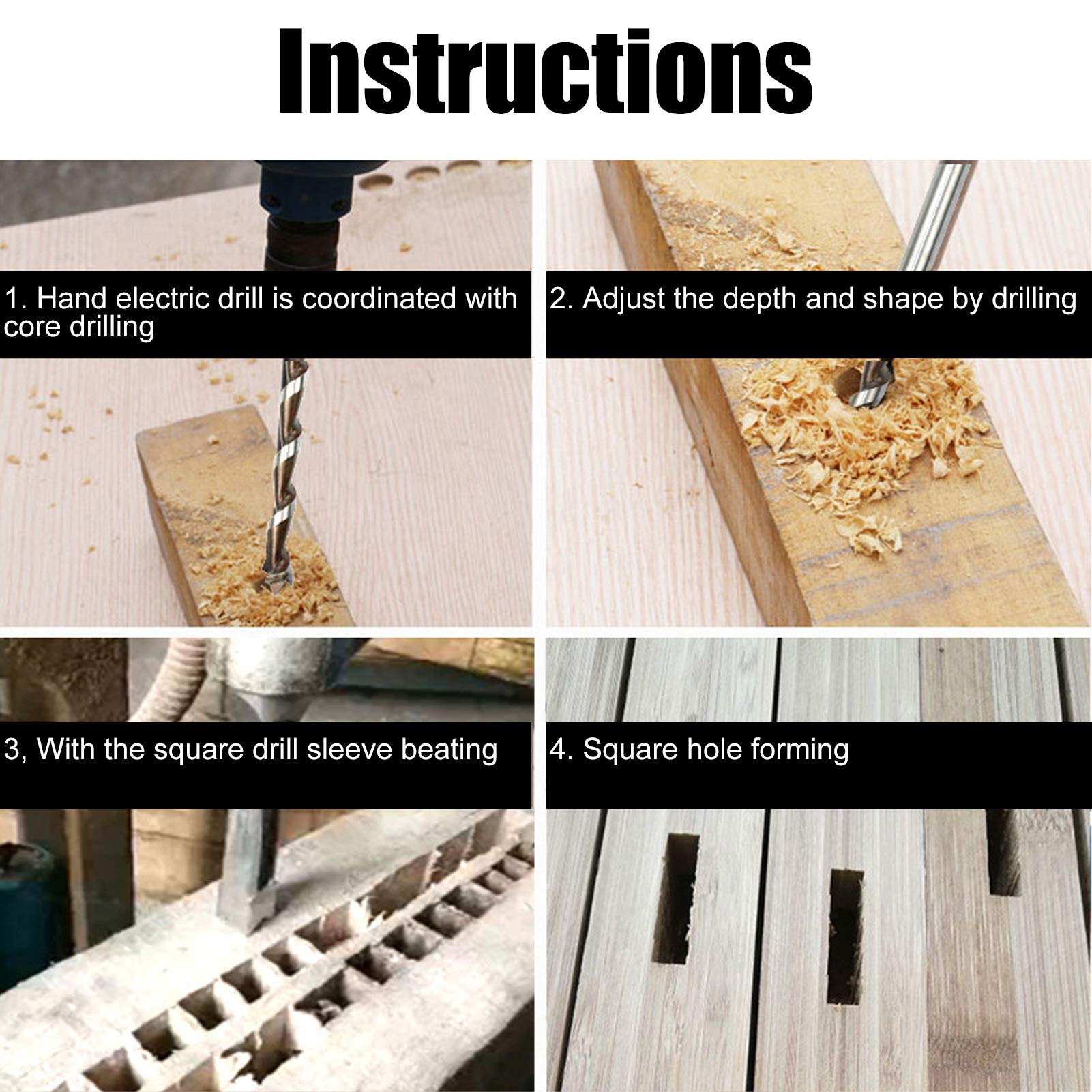 Instructions

1. Hand electric drill is coordinated with core drilling

2. Adjust the depth and shape by drilling

3, With the square drill sleeve beating

4. Square hole forming