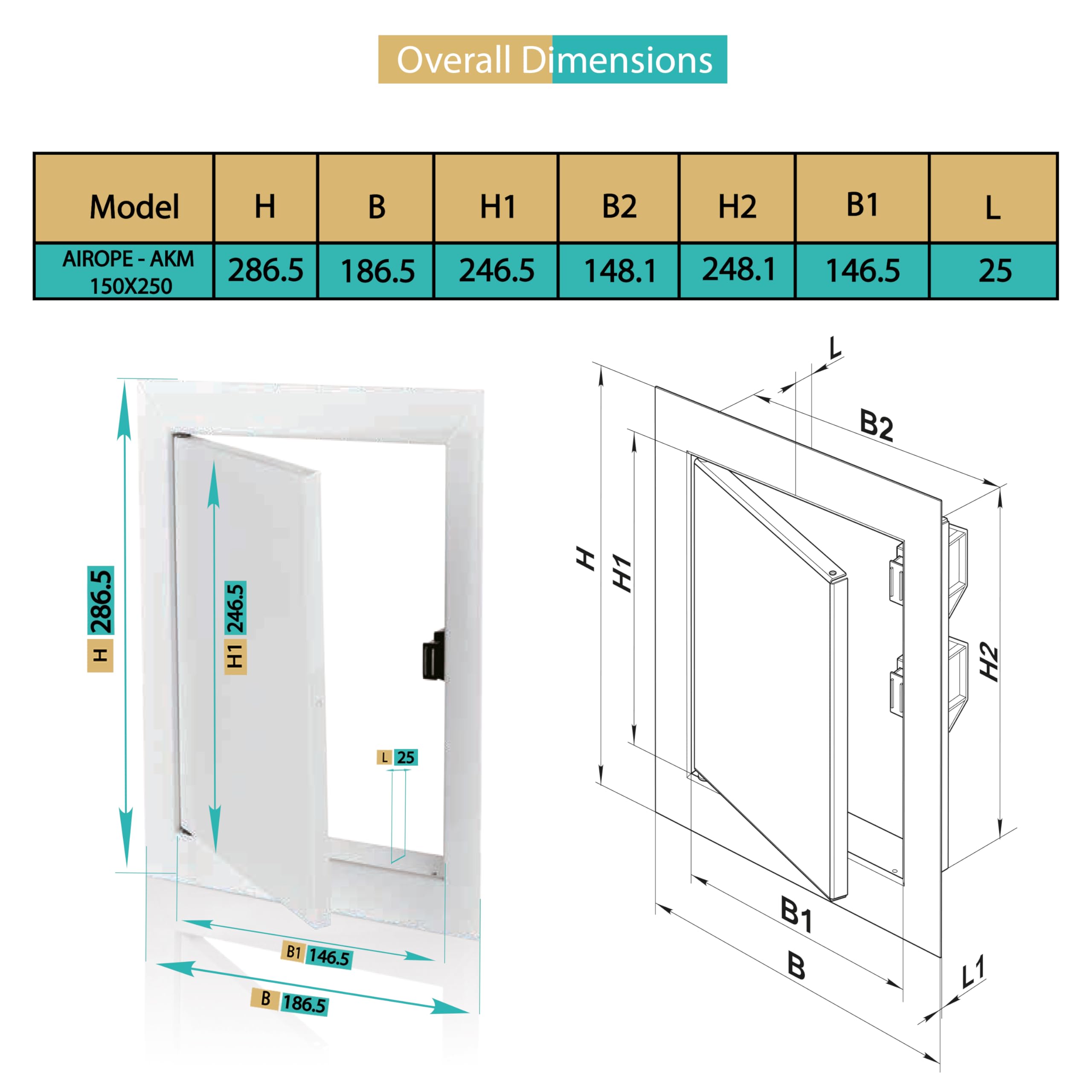 Overall Dimensions

| Model | H | B | H1 | B2 | H2 | B1 | L |
|---|---|---|---|---|---|---|---|
| AIROPE - AKM 150X250 | 286.5 | 186.5 | 246.5 | 148.1 | 248.1 | 146.5 | 25 |

H 286.5
H1 246.5
L 25
B1 146.5
B 186.5

L
B2
H
H1
H2
B1
B
L1