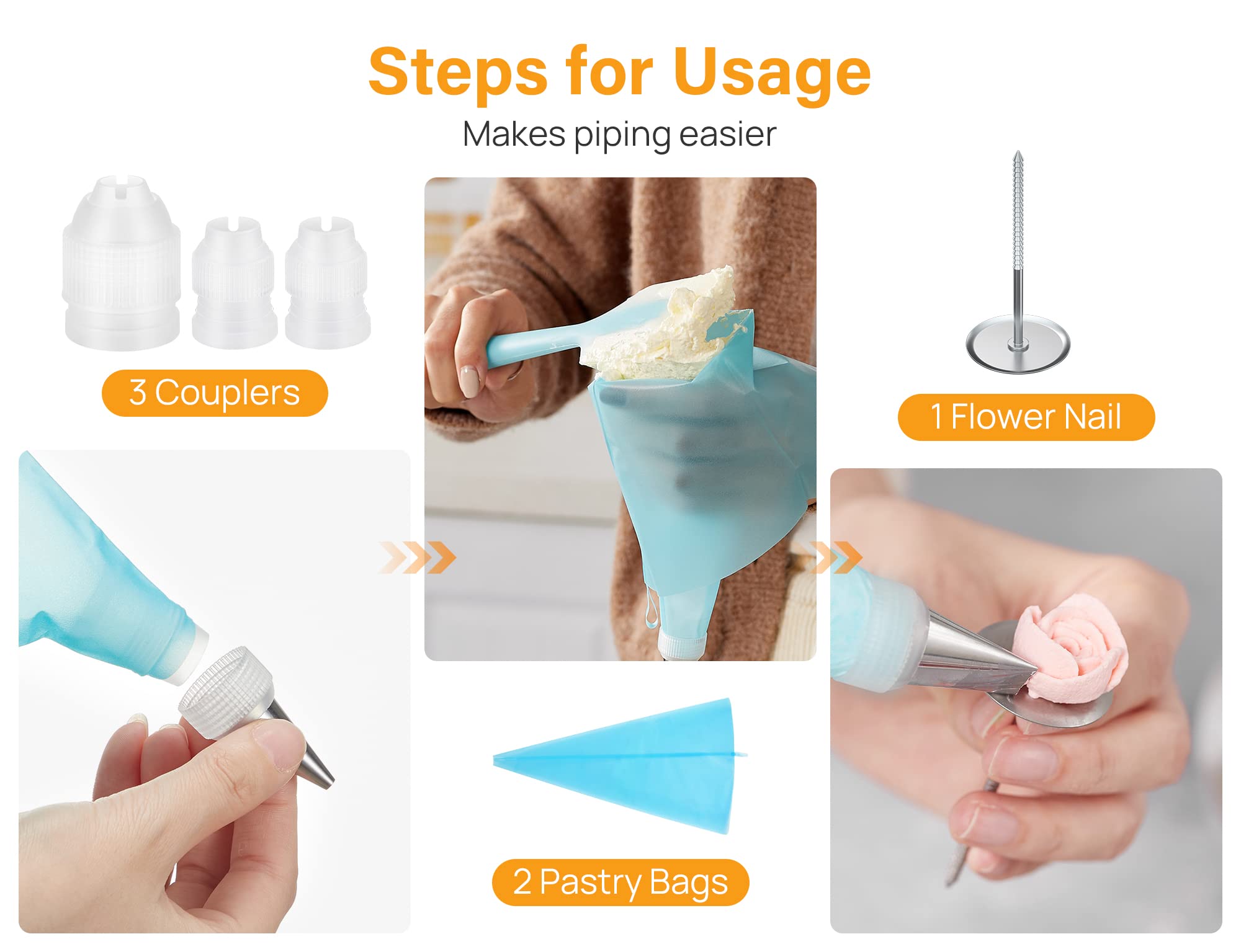 Steps for Usage
Makes piping easier

3 Couplers

1 Flower Nail

2 Pastry Bags