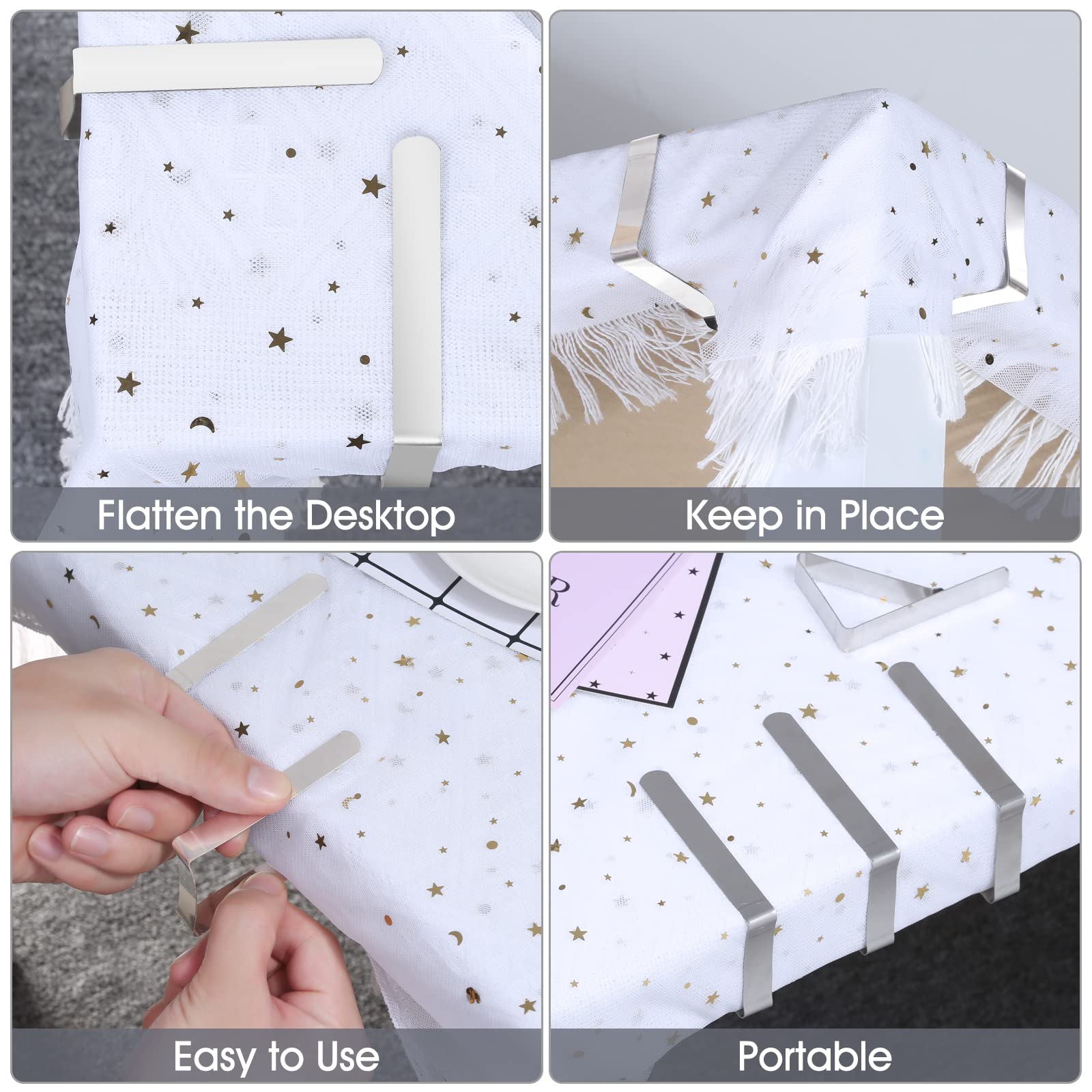 Flatten the Desktop

Keep in Place

Easy to Use

Portable