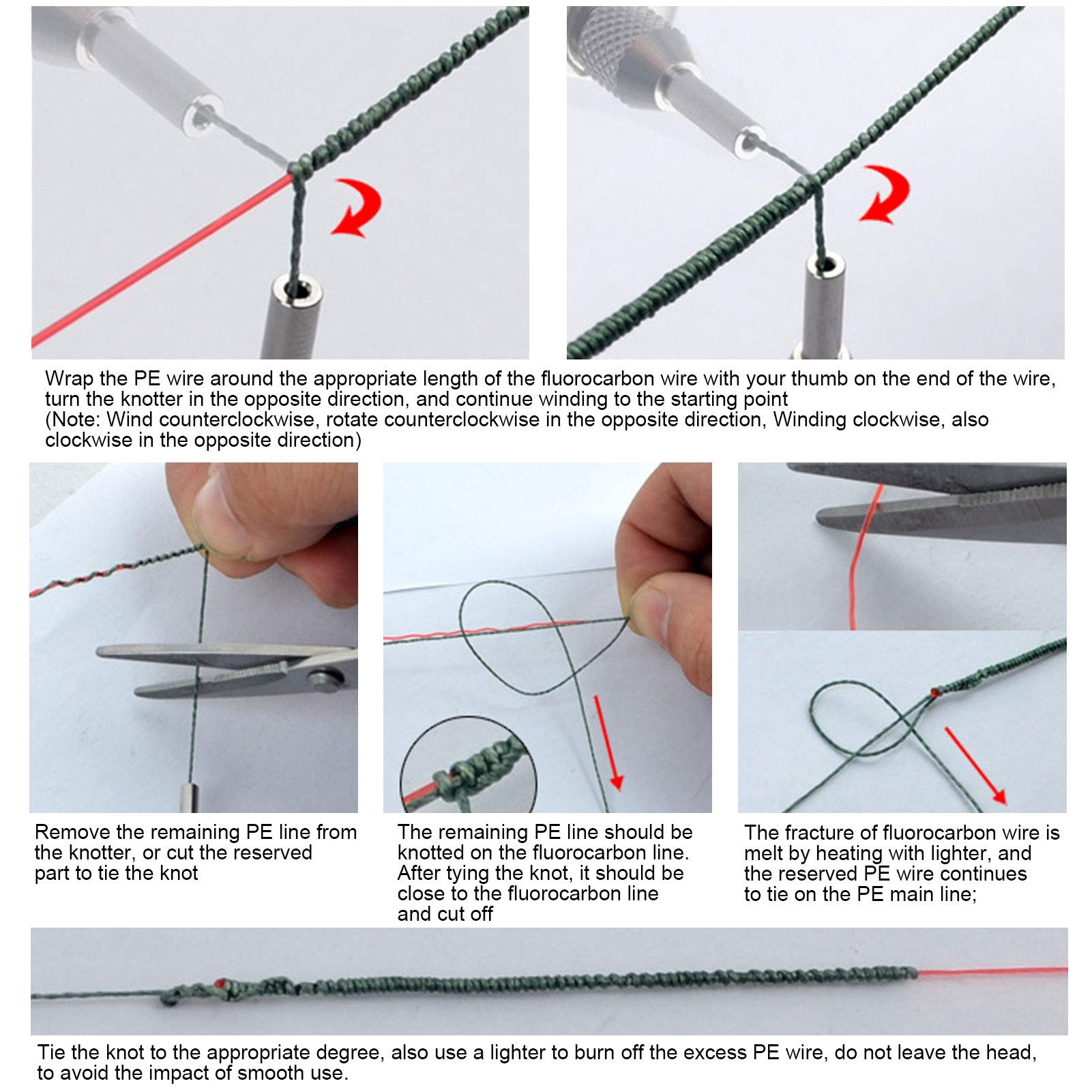 Wrap the PE wire around the appropriate length of the fluorocarbon wire with your thumb on the end of the wire, turn the knotter in the opposite direction, and continue winding to the starting point
(Note: Wind counterclockwise, rotate counterclockwise in the opposite direction, Winding clockwise, also clockwise in the opposite direction)

Remove the remaining PE line from the knotter, or cut the reserved part to tie the knot

The remaining PE line should be knotted on the fluorocarbon line. After tying the knot, it should be close to the fluorocarbon line and cut off

The fracture of fluorocarbon wire is melt by heating with lighter, and the reserved PE wire continues to tie on the PE main line;

Tie the knot to the appropriate degree, also use a lighter to burn off the excess PE wire, do not leave the head, to avoid the impact of smooth use.