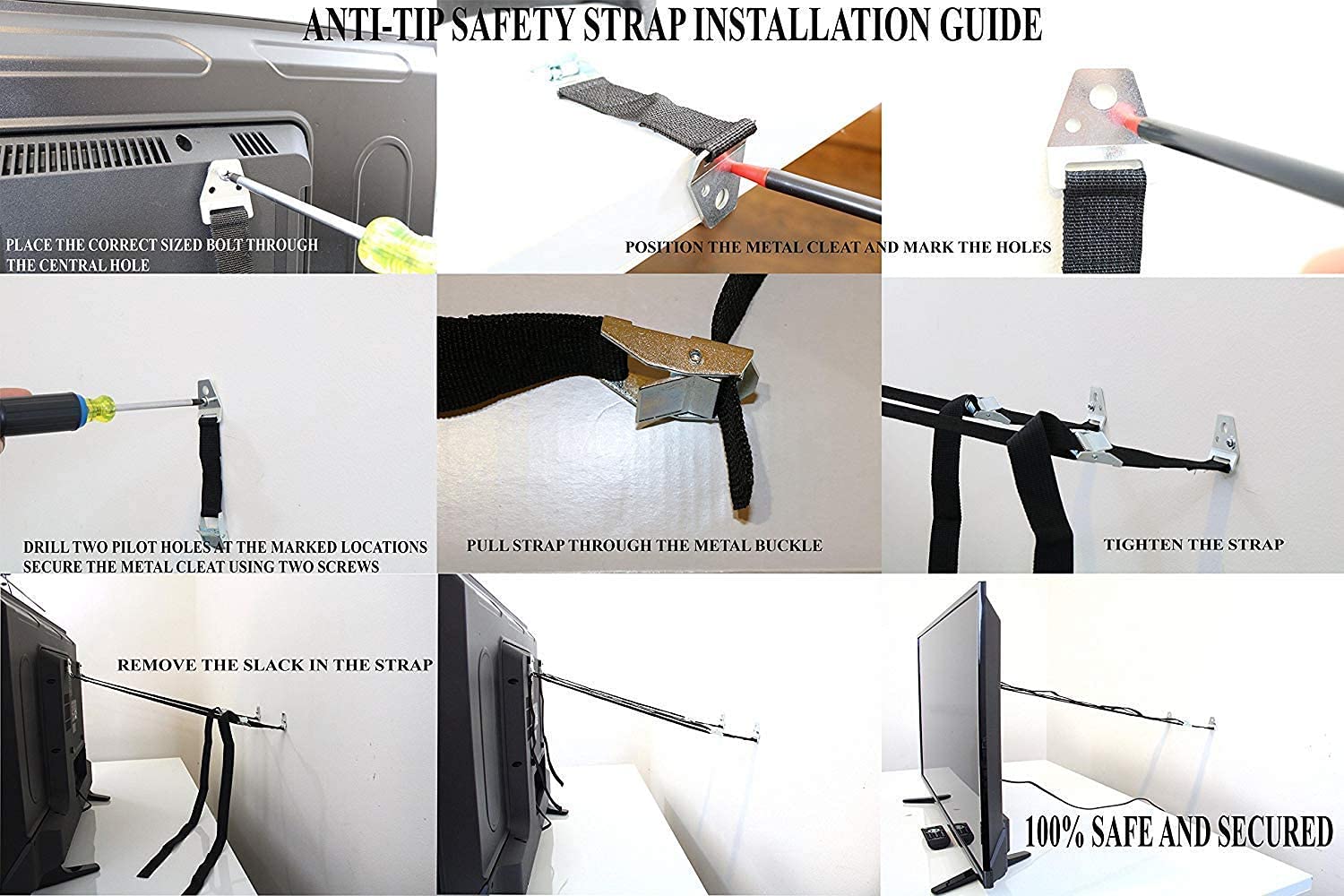 ANTI-TIP SAFETY STRAP INSTALLATION GUIDE

PLACE THE CORRECT SIZED BOLT THROUGH THE CENTRAL HOLE

POSITION THE METAL CLEAT AND MARK THE HOLES

DRILL TWO PILOT HOLES AT THE MARKED LOCATIONS SECURE THE METAL CLEAT USING TWO SCREWS

PULL STRAP THROUGH THE METAL BUCKLE

TIGHTEN THE STRAP

REMOVE THE SLACK IN THE STRAP

100% SAFE AND SECURED