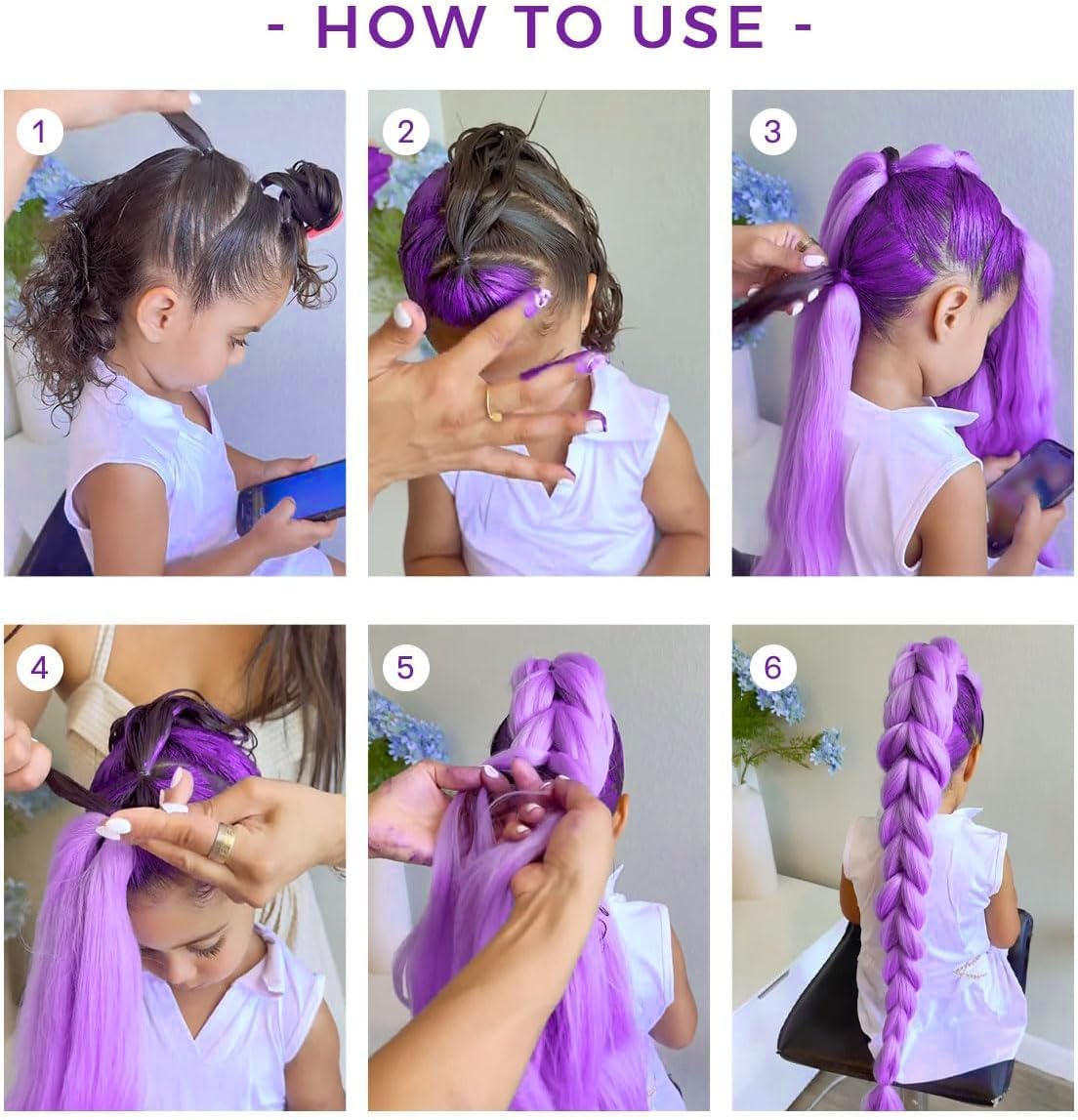 - HOW TO USE -

1

2

3

4

5

6