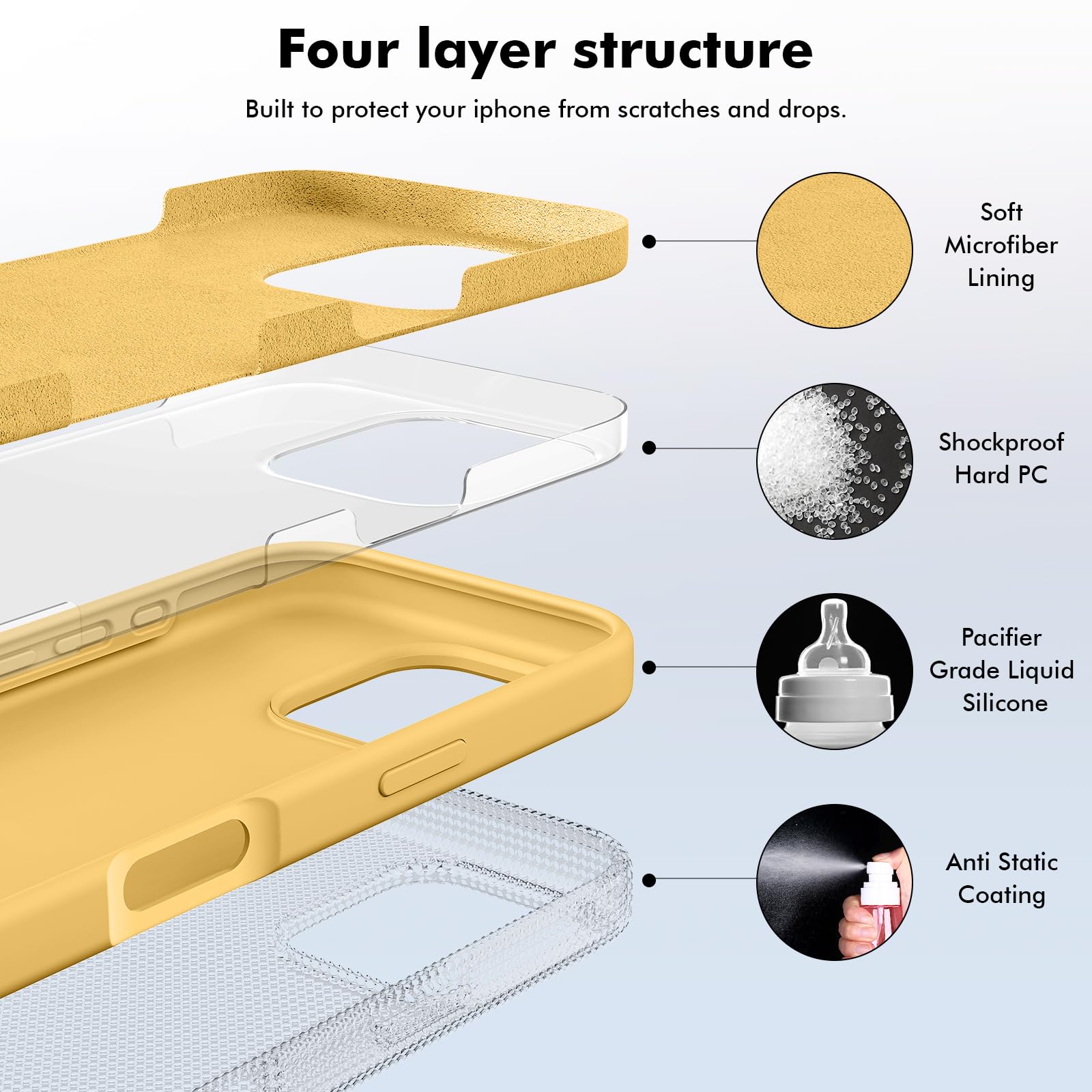 Four layer structure

Built to protect your iphone from scratches and drops.

Soft Microfiber Lining

Shockproof Hard PC

Pacifier Grade Liquid Silicone

Anti Static Coating