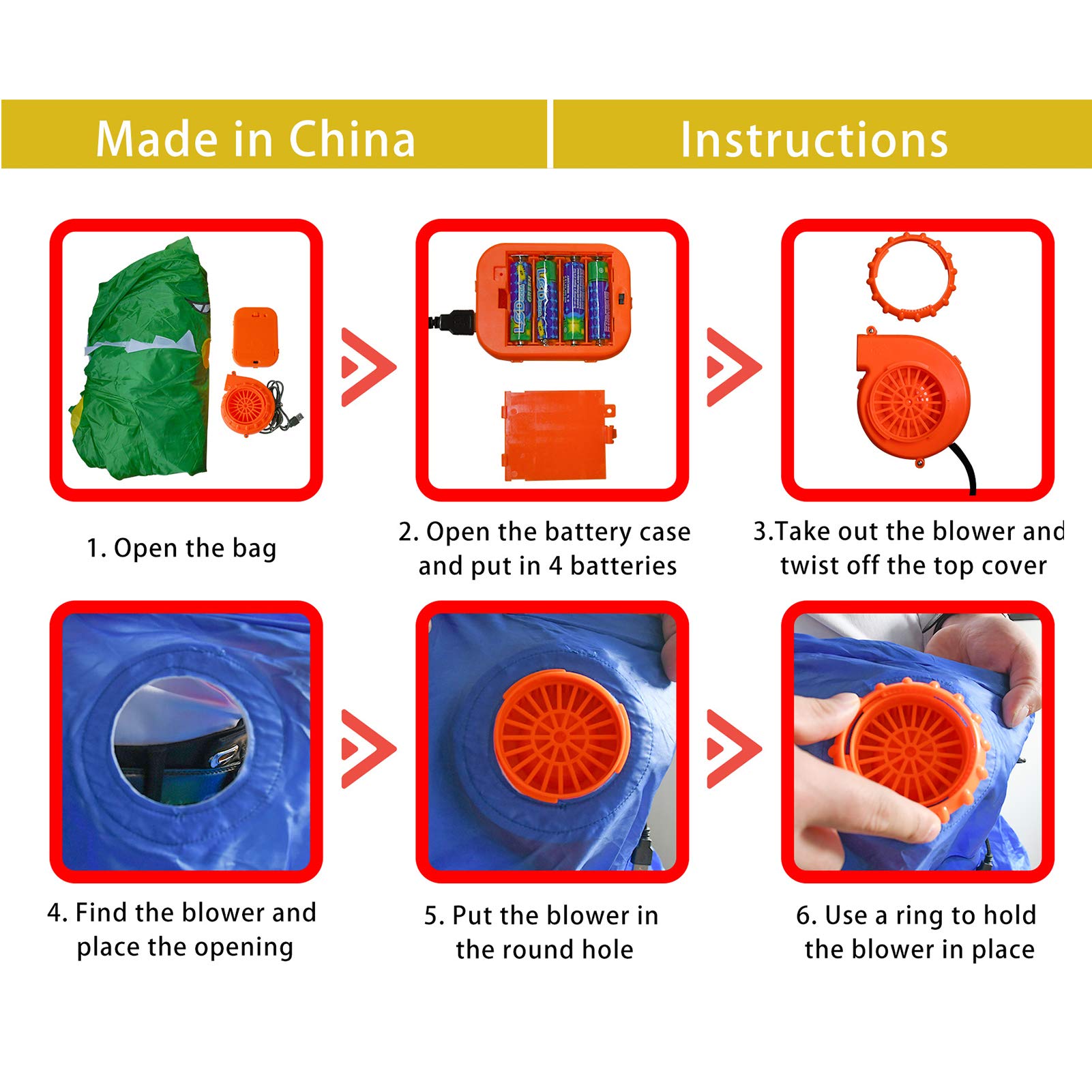 Made in China

Instructions

1. Open the bag

2. Open the battery case and put in 4 batteries

3.Take out the blower and twist off the top cover

4. Find the blower and place the opening

5. Put the blower in the round hole

6. Use a ring to hold the blower in place