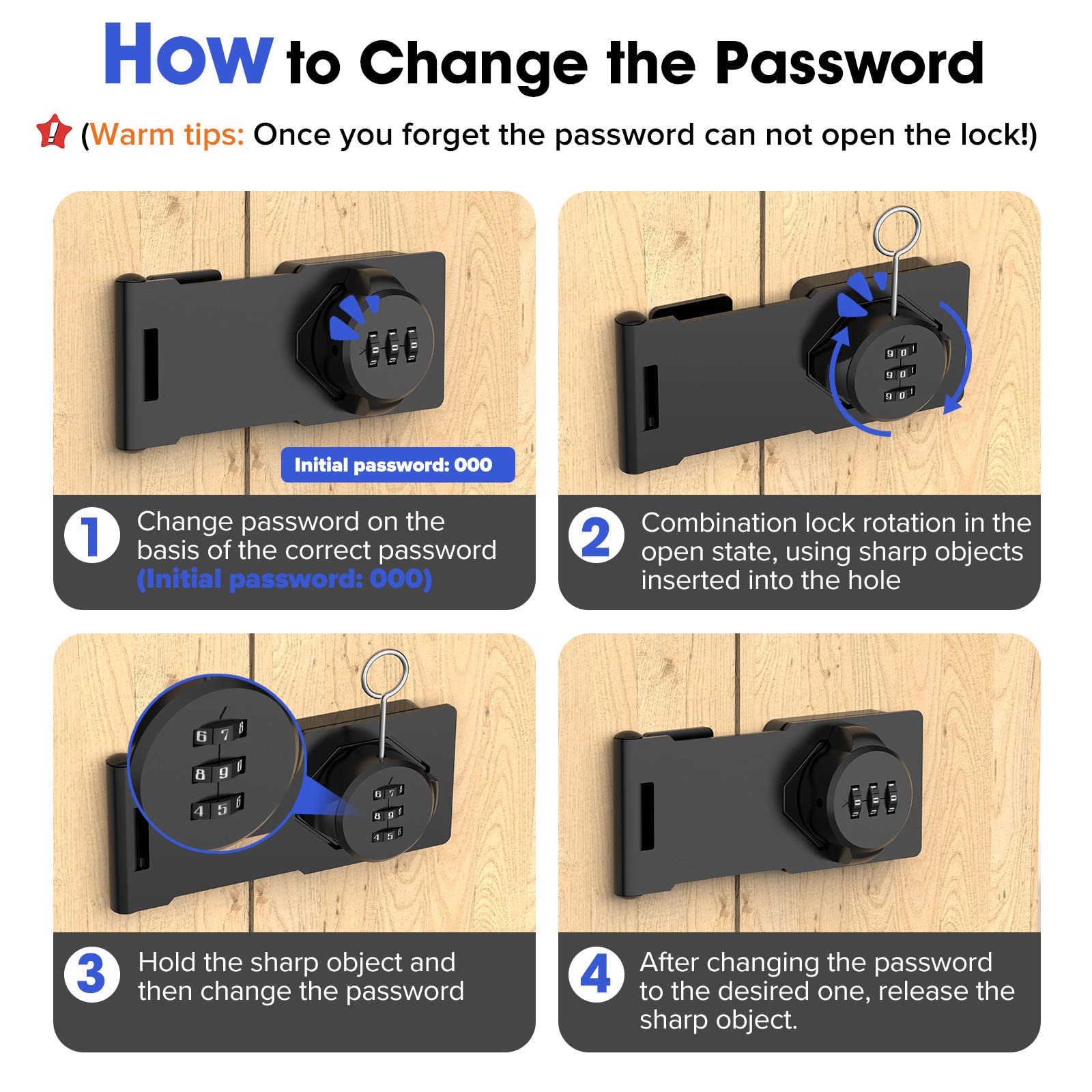 How to Change the Password

! (Warm tips: Once you forget the password can not open the lock!)

Initial password: 000

1 Change password on the basis of the correct password (Initial password: 000)

9 0 1
9 0 1
9 0 1

2 Combination lock rotation in the open state, using sharp objects inserted into the hole

6 7 8
8 9 0
4 5 6

6 7 8
8 9 0
4 5 6

3 Hold the sharp object and then change the password

4 After changing the password to the desired one, release the sharp object.