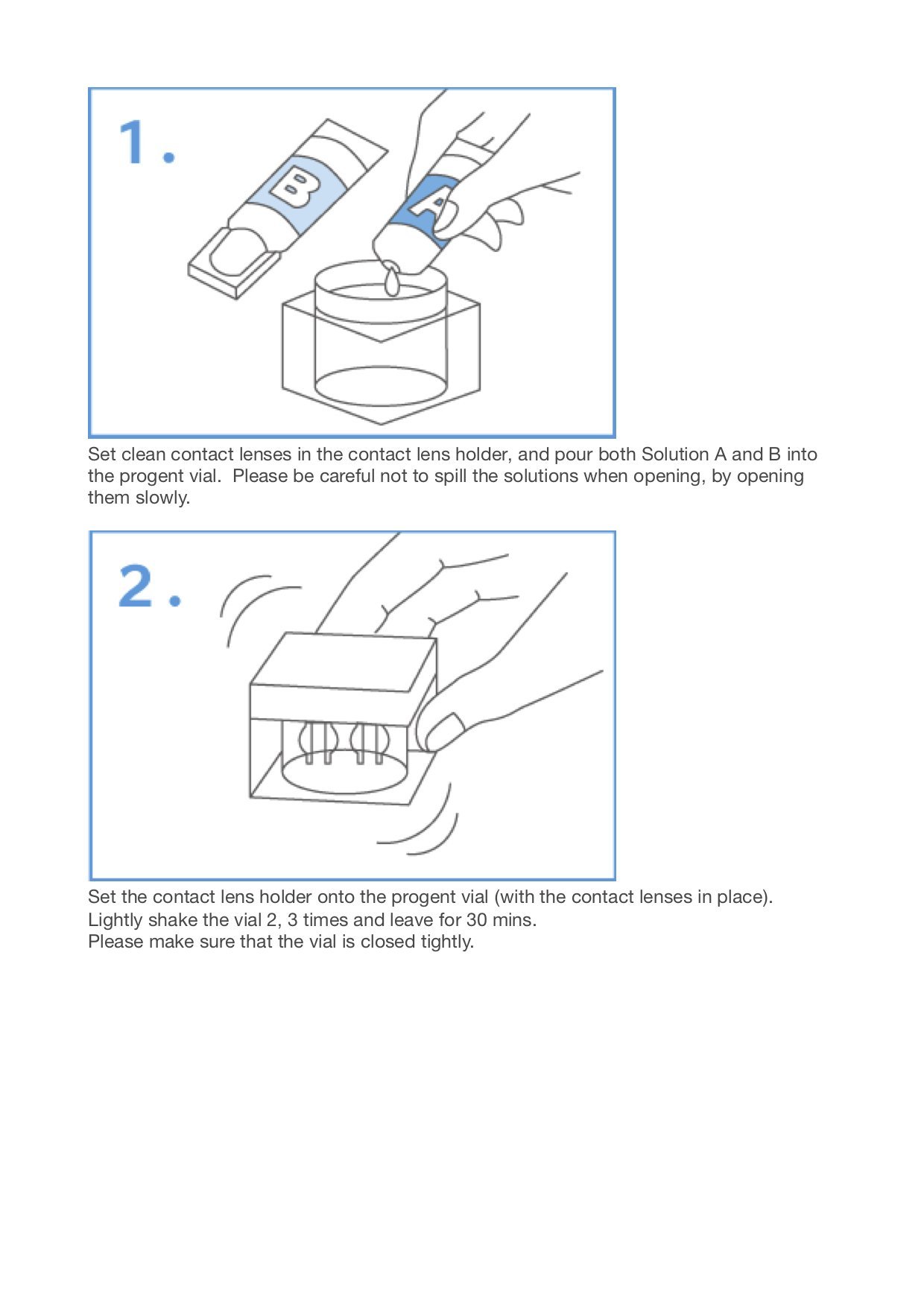 1.

B

A

Set clean contact lenses in the contact lens holder, and pour both Solution A and B into the progent vial. Please be careful not to spill the solutions when opening, by opening them slowly.

2.

Set the contact lens holder onto the progent vial (with the contact lenses in place).
Lightly shake the vial 2, 3 times and leave for 30 mins.
Please make sure that the vial is closed tightly.