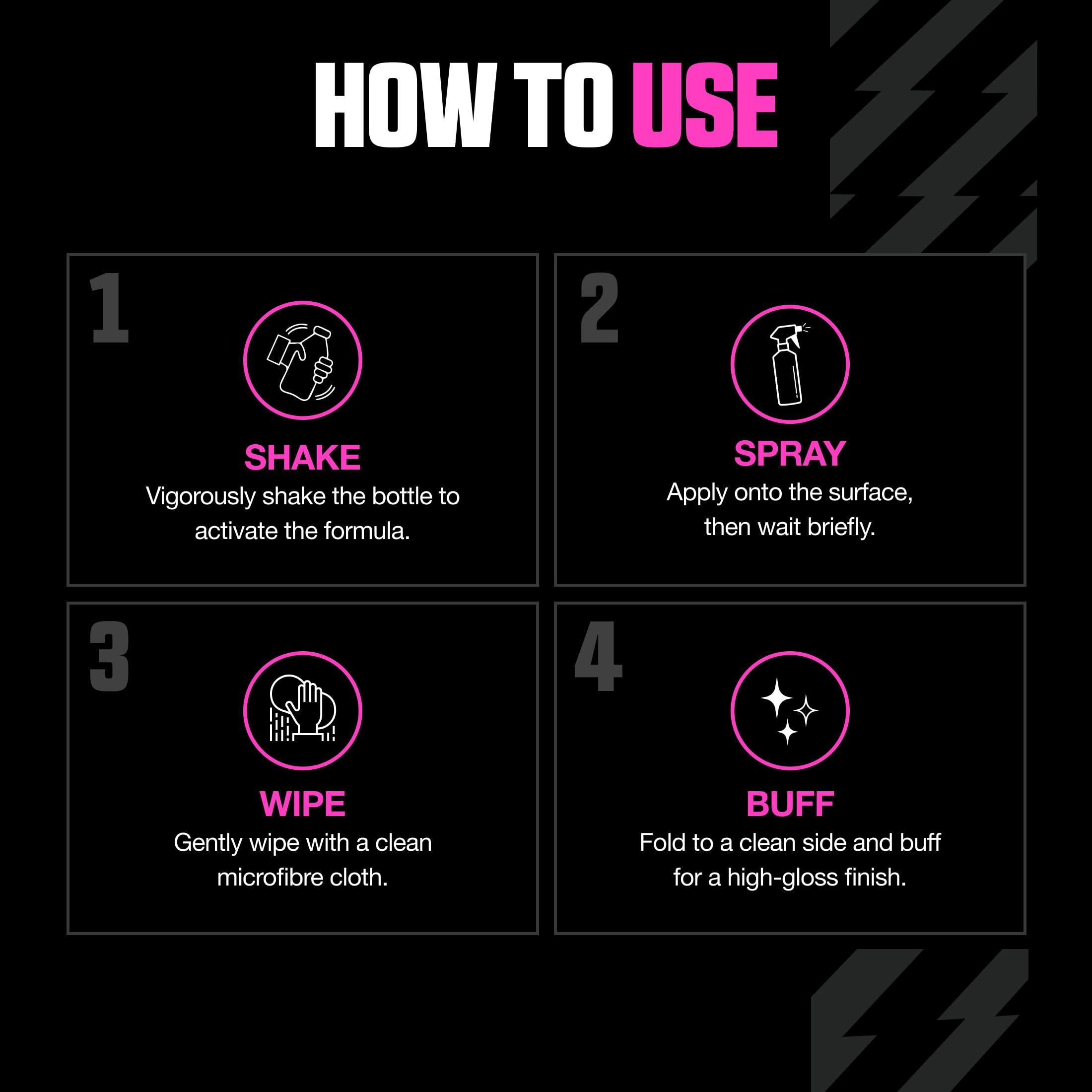 HOW TO USE

1

SHAKE
Vigorously shake the bottle to activate the formula.

2

SPRAY
Apply onto the surface, then wait briefly.

3

WIPE
Gently wipe with a clean microfibre cloth.

4

BUFF
Fold to a clean side and buff for a high-gloss finish.