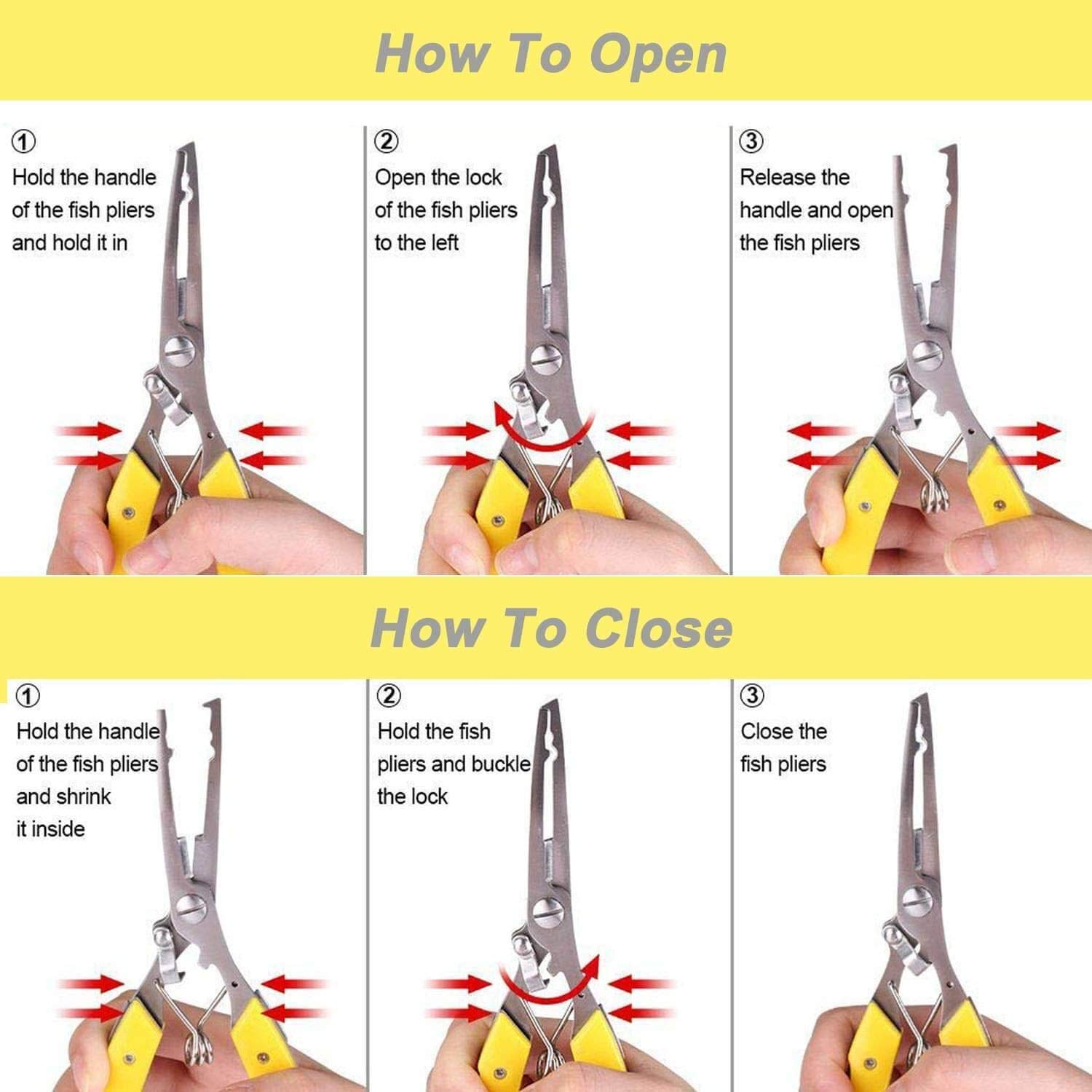 How To Open

①
Hold the handle of the fish pliers and hold it in

②
Open the lock of the fish pliers to the left

③
Release the handle and open the fish pliers

How To Close

①
Hold the handle of the fish pliers and shrink it inside

②
Hold the fish pliers and buckle the lock

③
Close the fish pliers