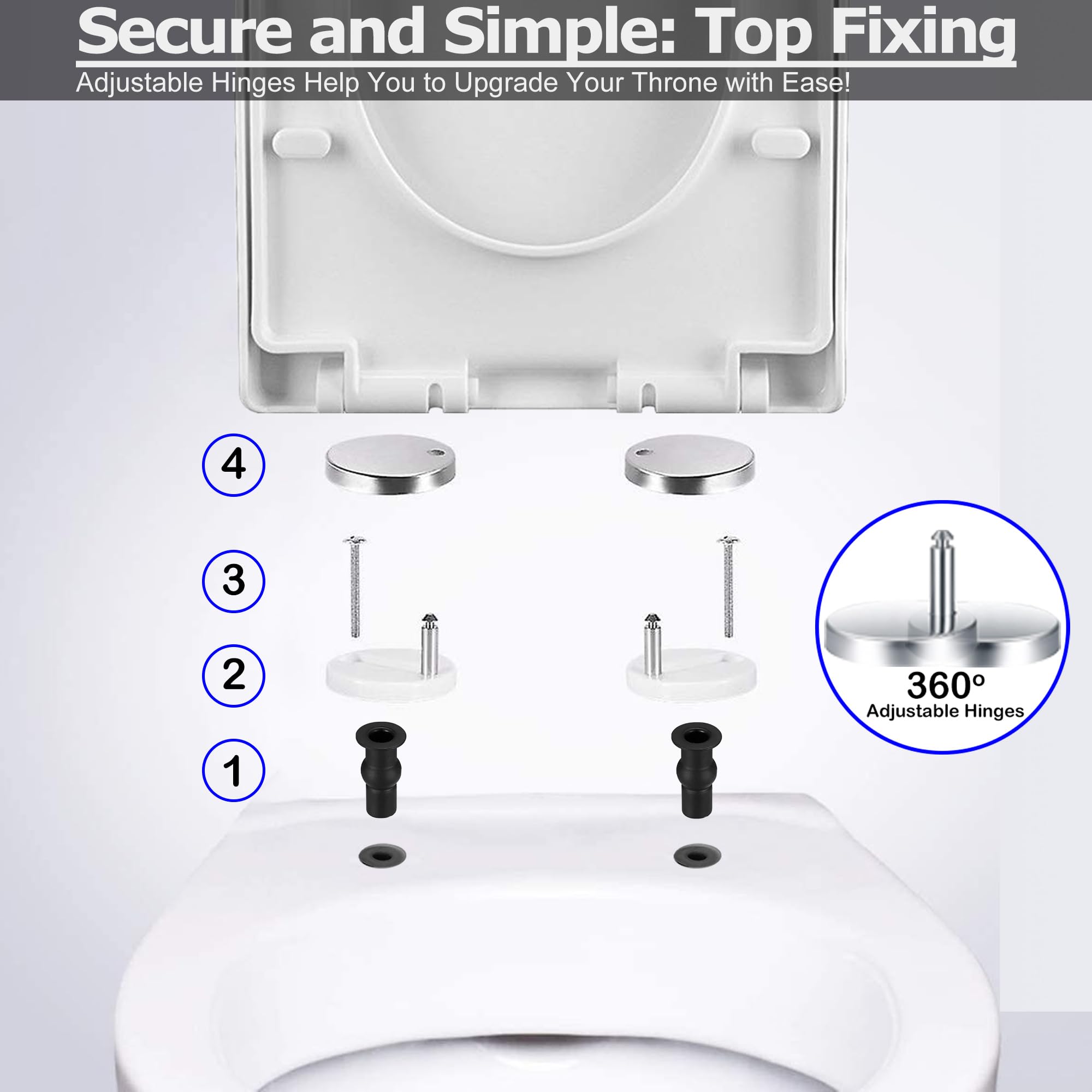 Secure and Simple: Top Fixing
Adjustable Hinges Help You to Upgrade Your Throne with Ease!

4

3

2

1

360°
Adjustable Hinges