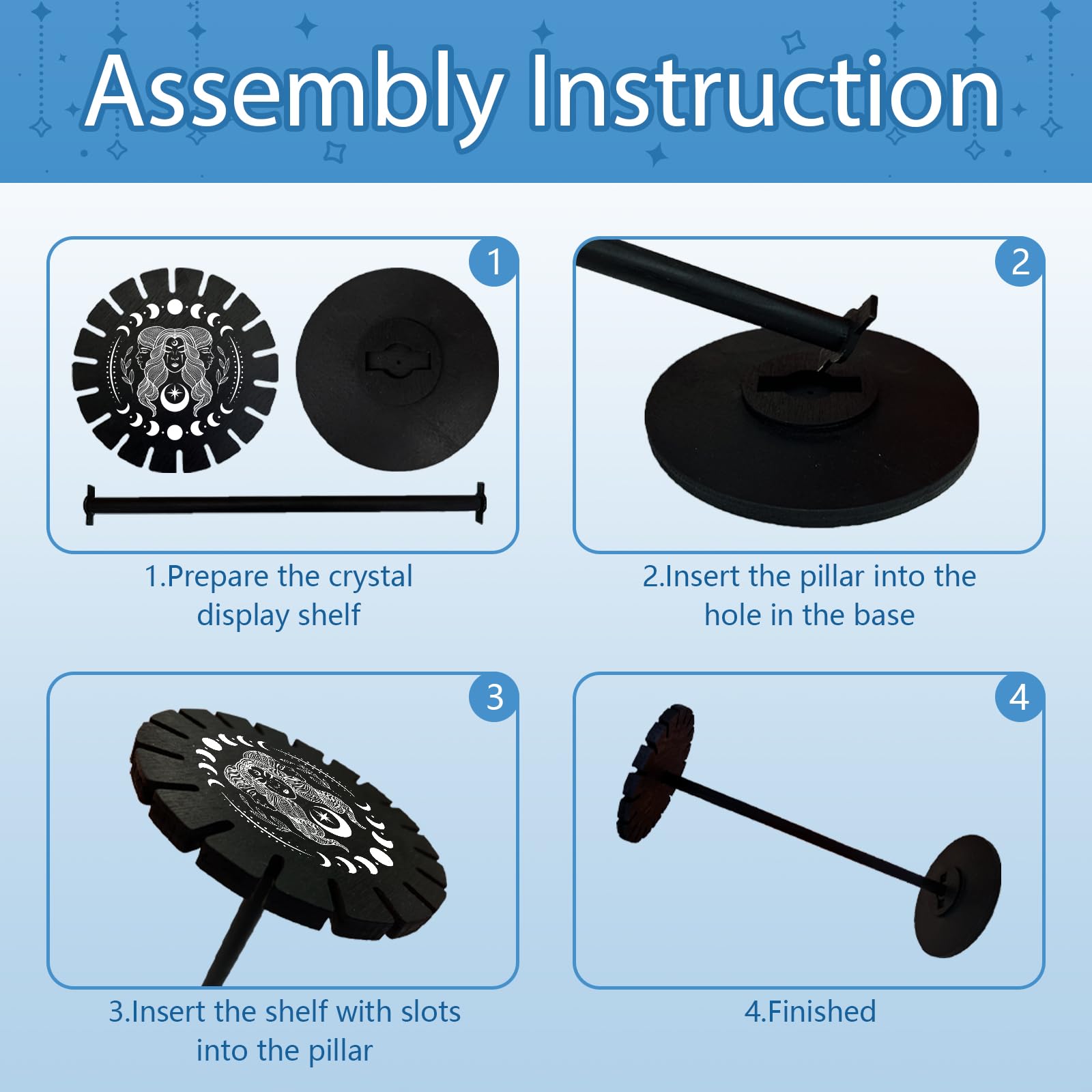 Assembly Instruction

1

1.Prepare the crystal display shelf

2

2.Insert the pillar into the hole in the base

3

3.Insert the shelf with slots into the pillar

4

4.Finished