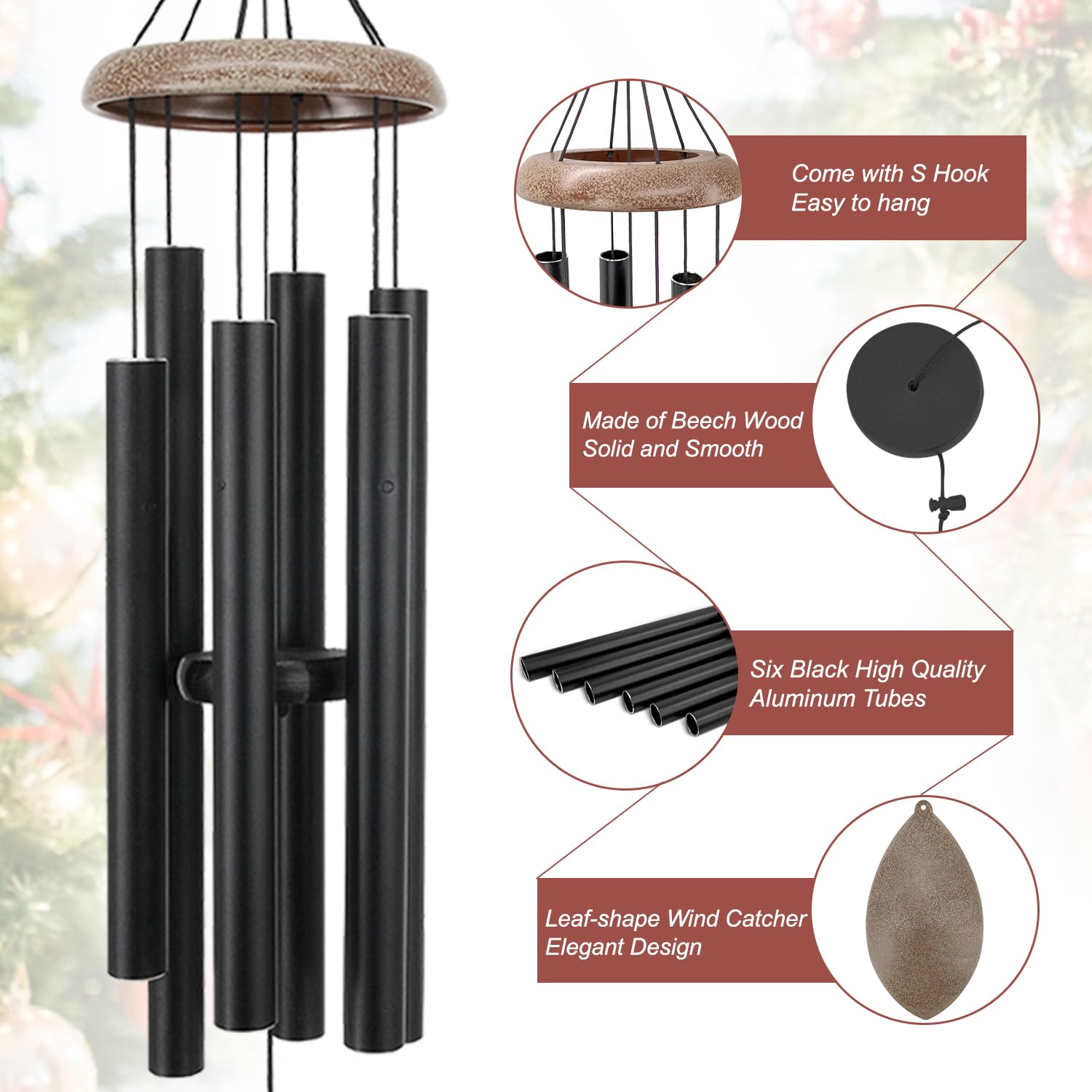 Come with S Hook
Easy to hang

Made of Beech Wood
Solid and Smooth

Six Black High Quality
Aluminum Tubes

Leaf-shape Wind Catcher
Elegant Design