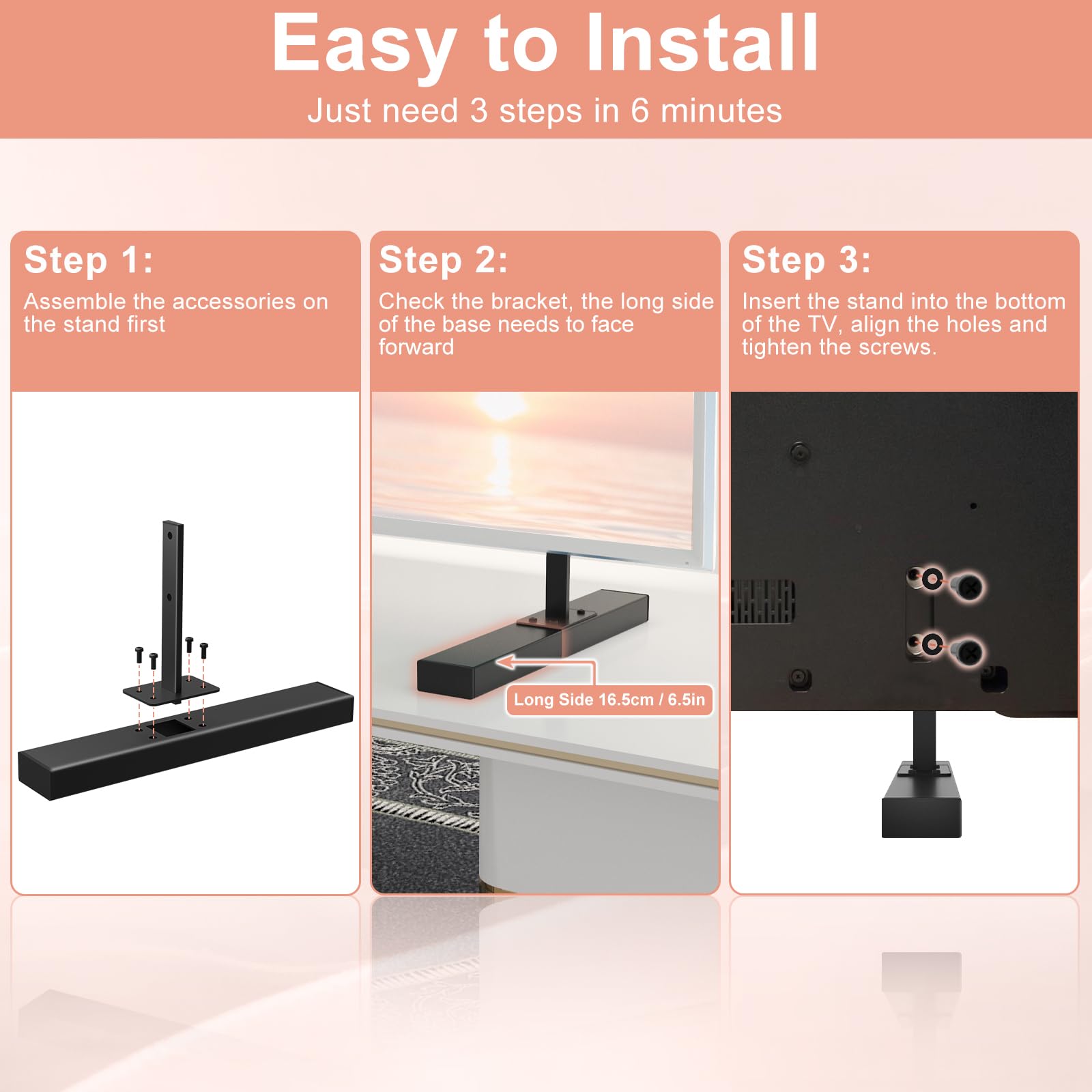 Easy to Install

Just need 3 steps in 6 minutes

Step 1:

Assemble the accessories on the stand first

Step 2:

Check the bracket, the long side of the base needs to face forward

Long Side 16.5cm / 6.5in

Step 3:

Insert the stand into the bottom of the TV, align the holes and tighten the screws.