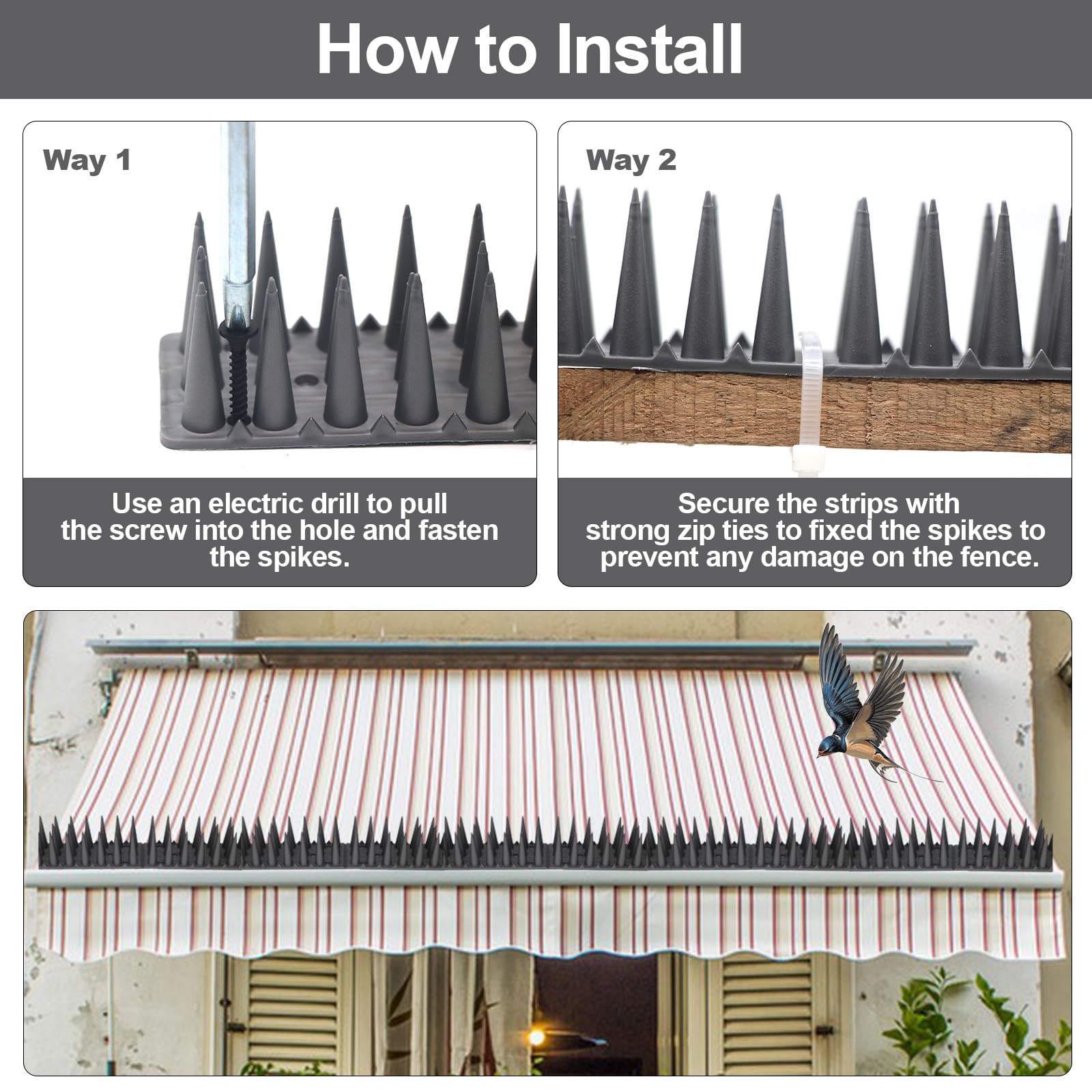 How to Install

Way 1

Use an electric drill to pull the screw into the hole and fasten the spikes.

Way 2

Secure the strips with strong zip ties to fixed the spikes to prevent any damage on the fence.