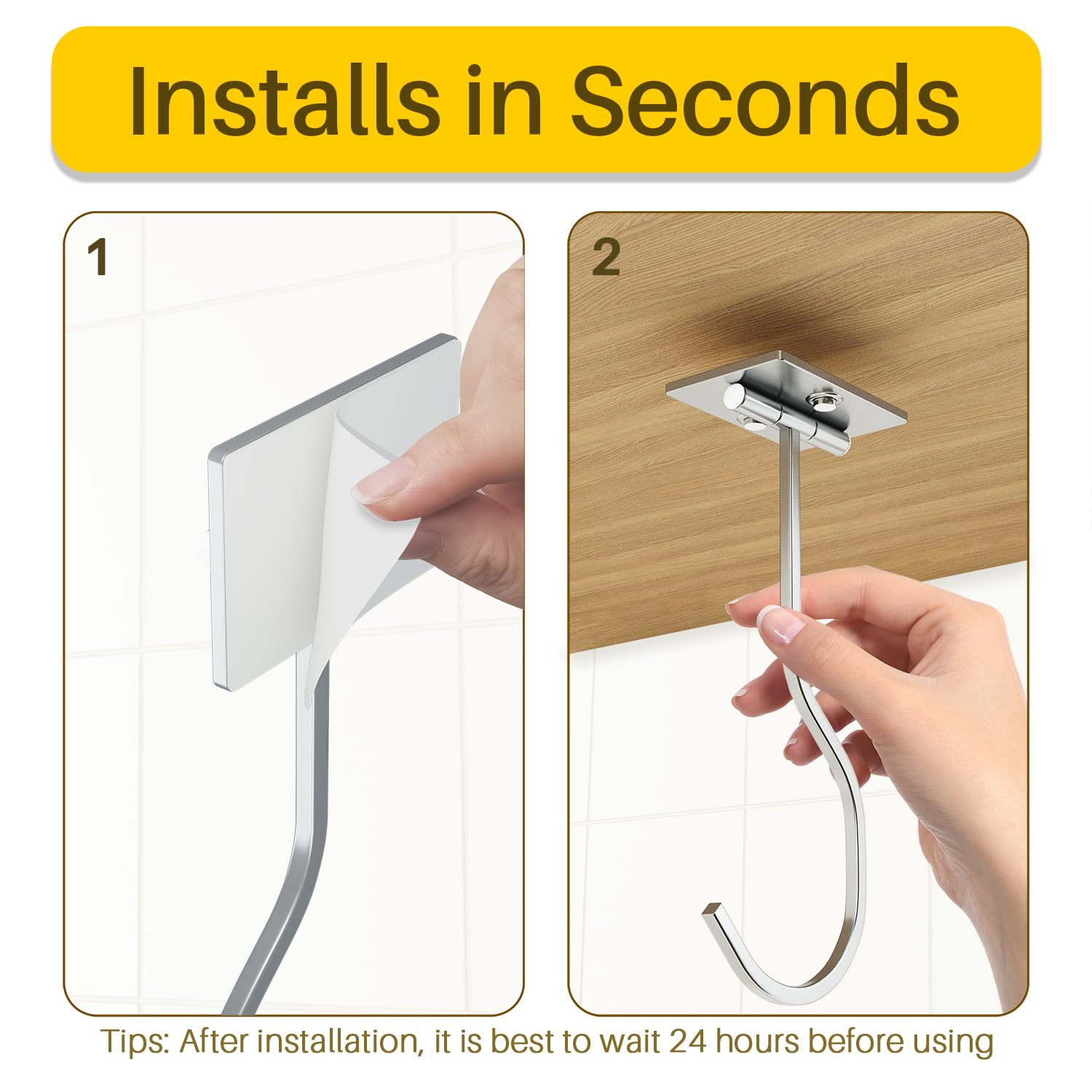 Installs in Seconds

1

2

Tips: After installation, it is best to wait 24 hours before using