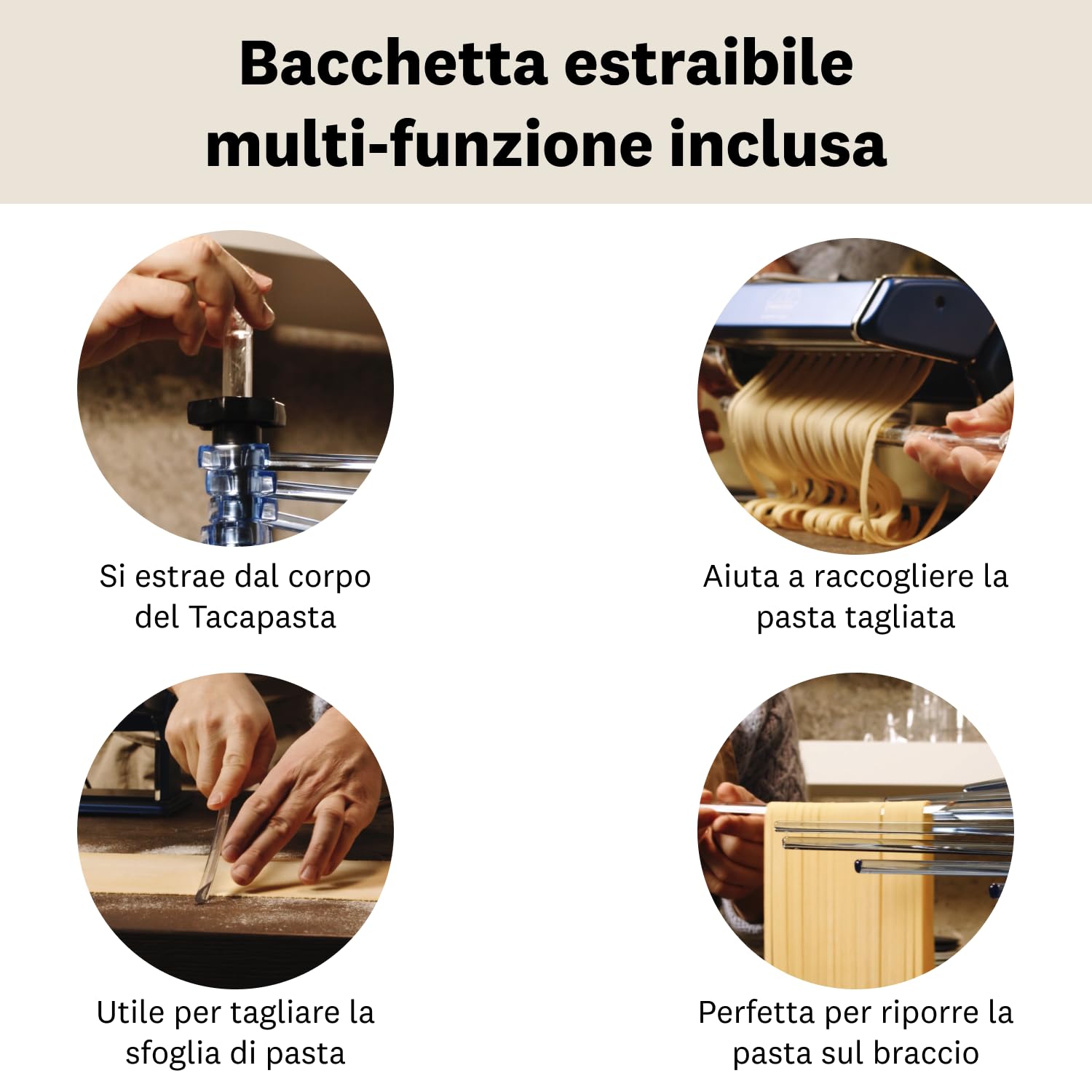 Bacchetta estraibile multi-funzione inclusa

Si estrae dal corpo del Tacapasta

Aiuta a raccogliere la pasta tagliata

Utile per tagliare la sfoglia di pasta

Perfetta per riporre la pasta sul braccio