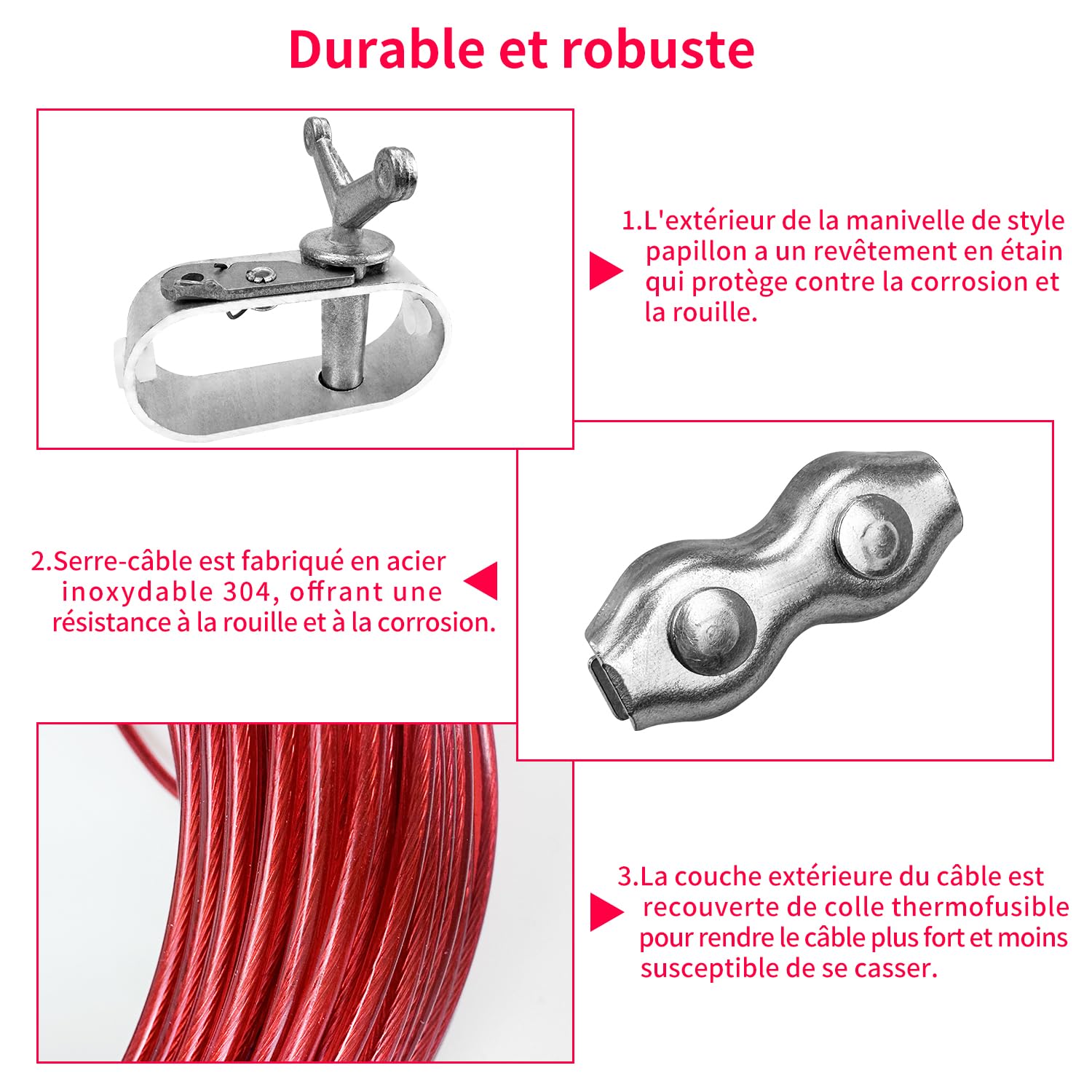 Durable et robuste

1.L'extérieur de la manivelle de style papillon a un revêtement en étain qui protège contre la corrosion et la rouille.

2.Serre-câble est fabriqué en acier inoxydable 304, offrant une résistance à la rouille et à la corrosion.

3.La couche extérieure du câble est recouverte de colle thermofusible pour rendre le câble plus fort et moins susceptible de se casser.