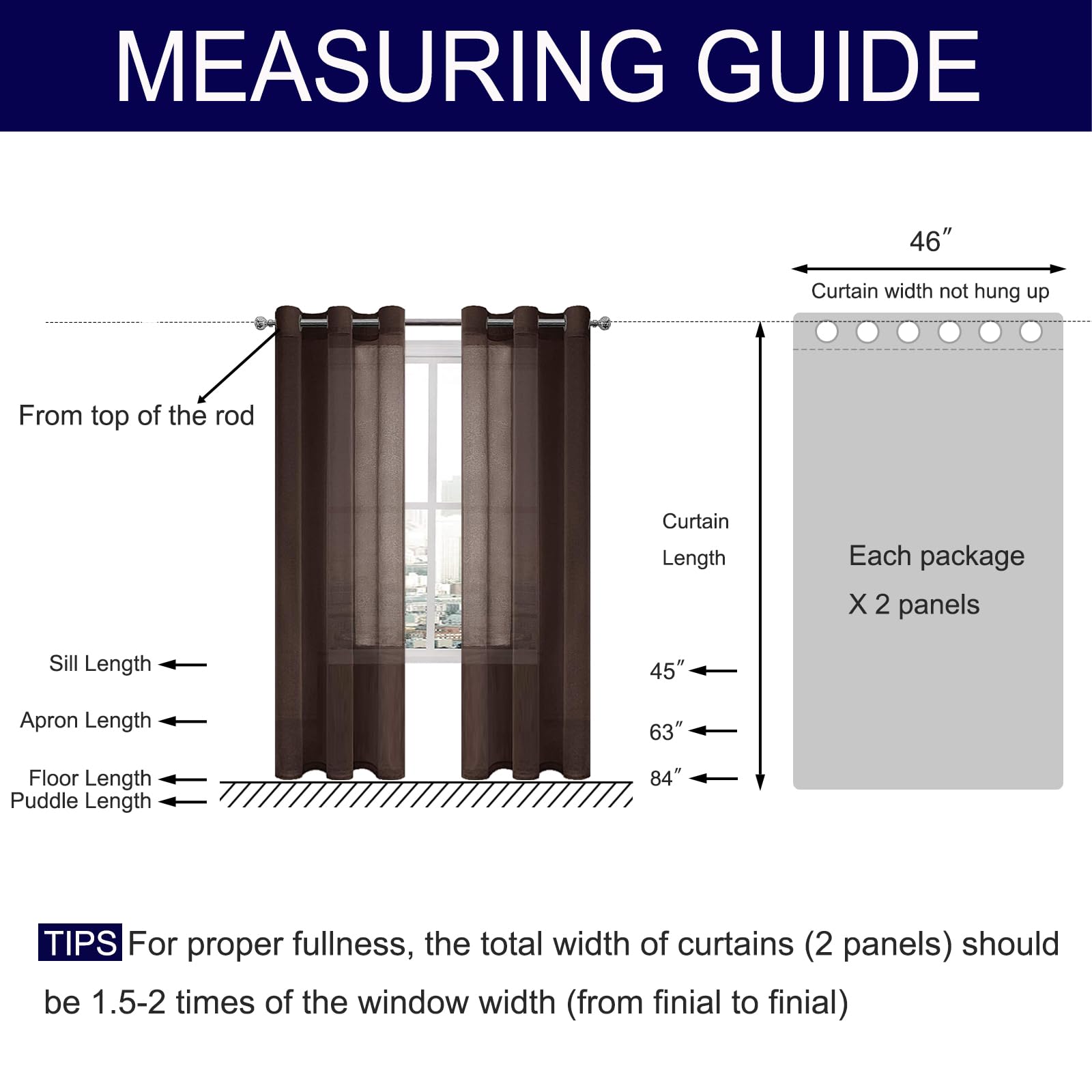 MEASURING GUIDE

46″

Curtain width not hung up

From top of the rod

Curtain

Length

Each package

X 2 panels

Sill Length

Apron Length

Floor Length

Puddle Length

45″

63″

84″

TIPS For proper fullness, the total width of curtains (2 panels) should be 1.5-2 times of the window width (from finial to finial)