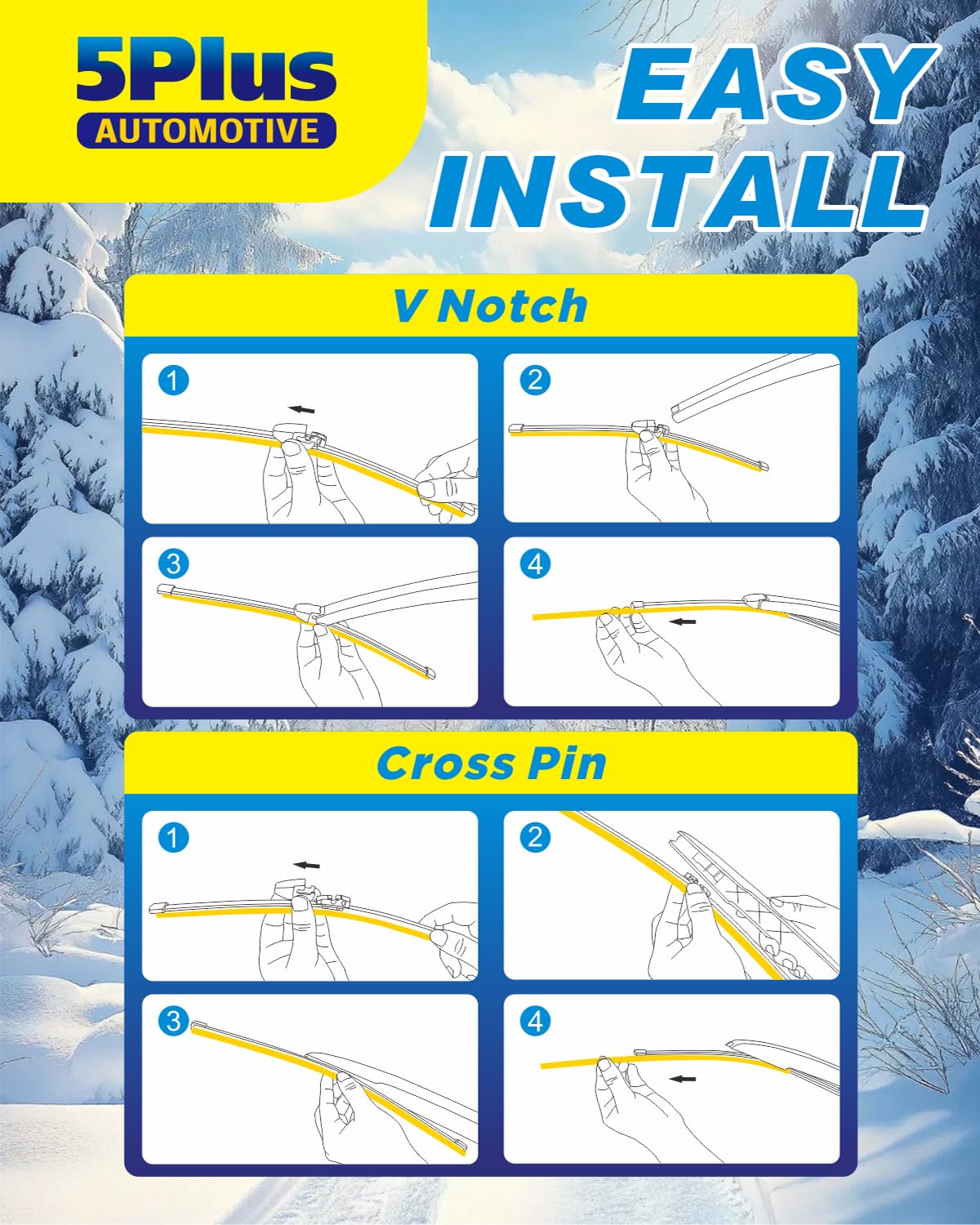 5Plus
AUTOMOTIVE

EASY INSTALL

V Notch

1

2

3

4

Cross Pin

1

2

3

4