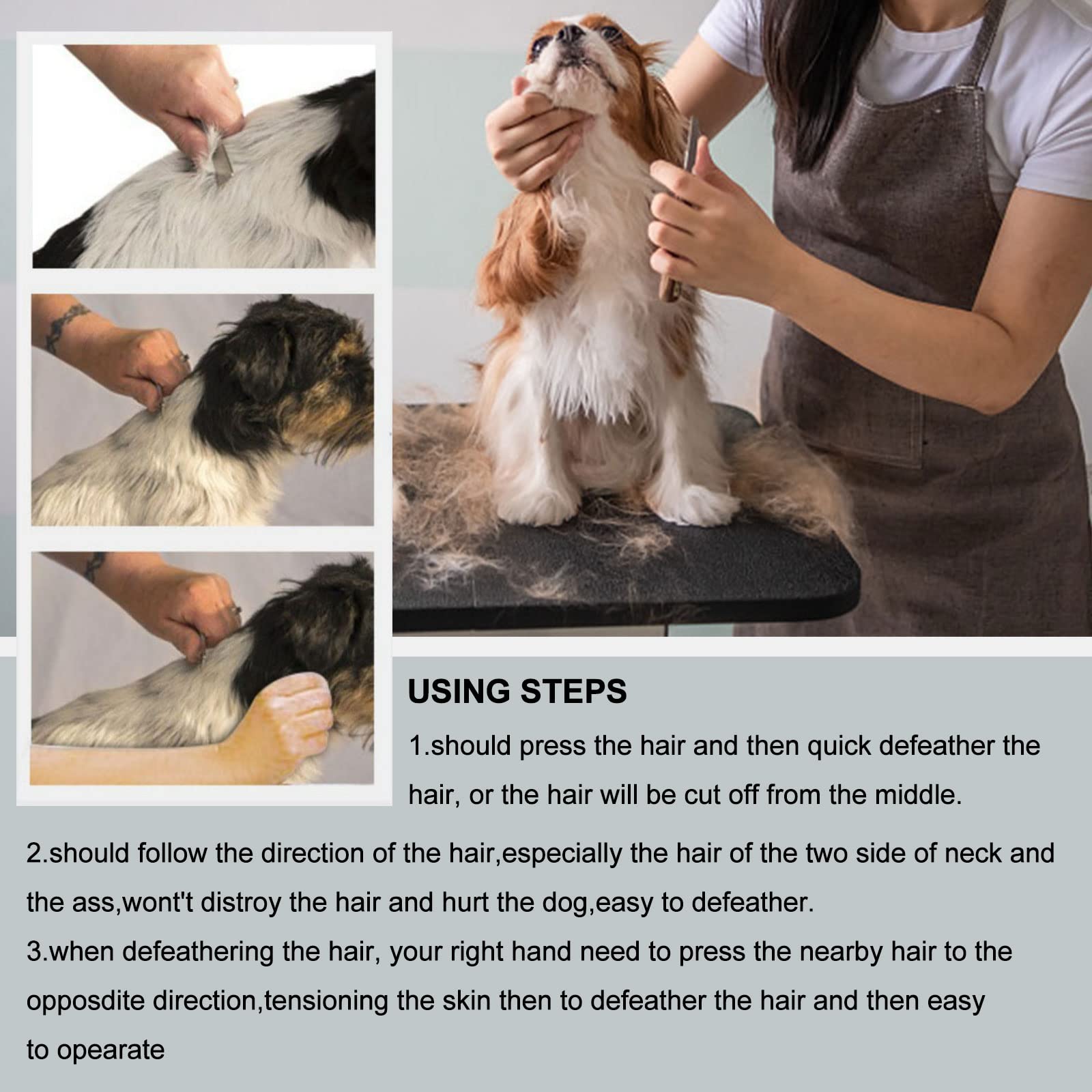 USING STEPS

1.should press the hair and then quick defeather the hair, or the hair will be cut off from the middle.

2.should follow the direction of the hair,especially the hair of the two side of neck and the ass,wont't distroy the hair and hurt the dog,easy to defeather.
3.when defeathering the hair, your right hand need to press the nearby hair to the opposdite direction,tensioning the skin then to defeather the hair and then easy to opearate