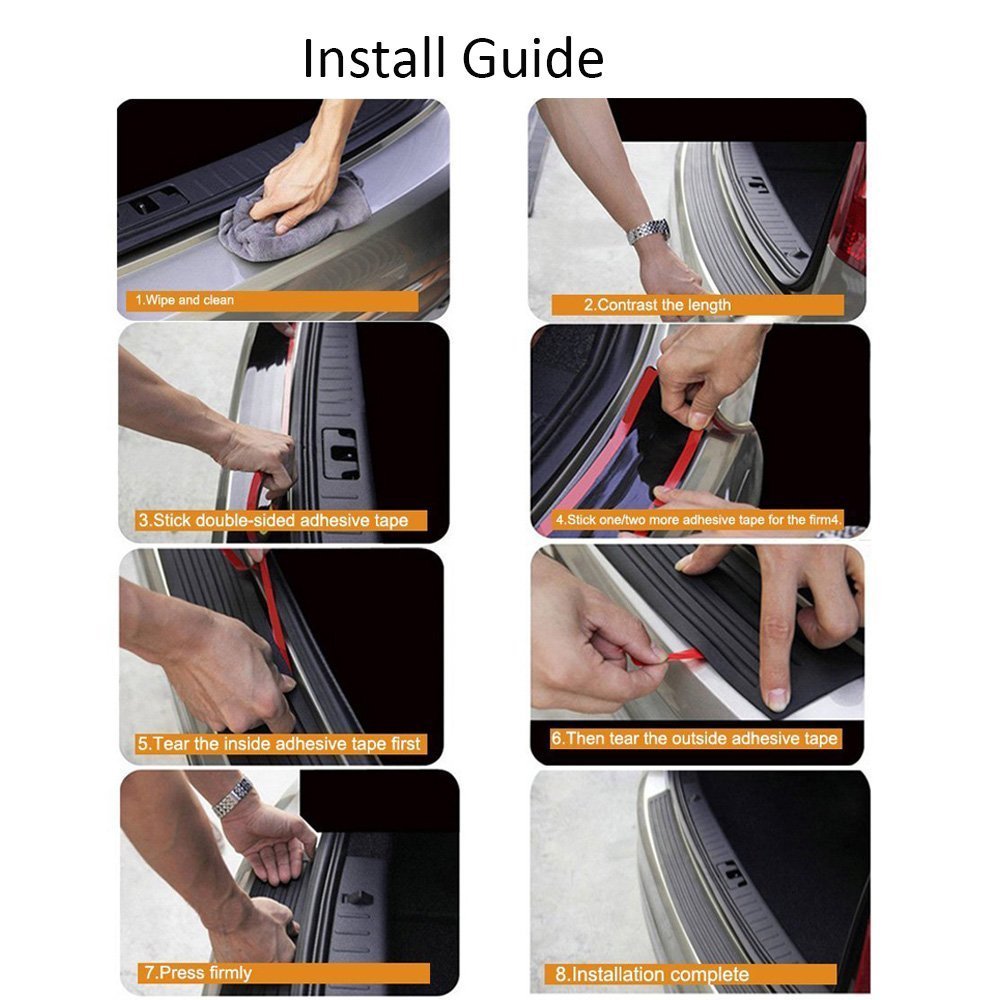 Install Guide

1.Wipe and clean

2.Contrast the length

3.Stick double-sided adhesive tape

4.Stick one/two more adhesive tape for the firm4.

5.Tear the inside adhesive tape first

6.Then tear the outside adhesive tape

7.Press firmly

8.Installation complete