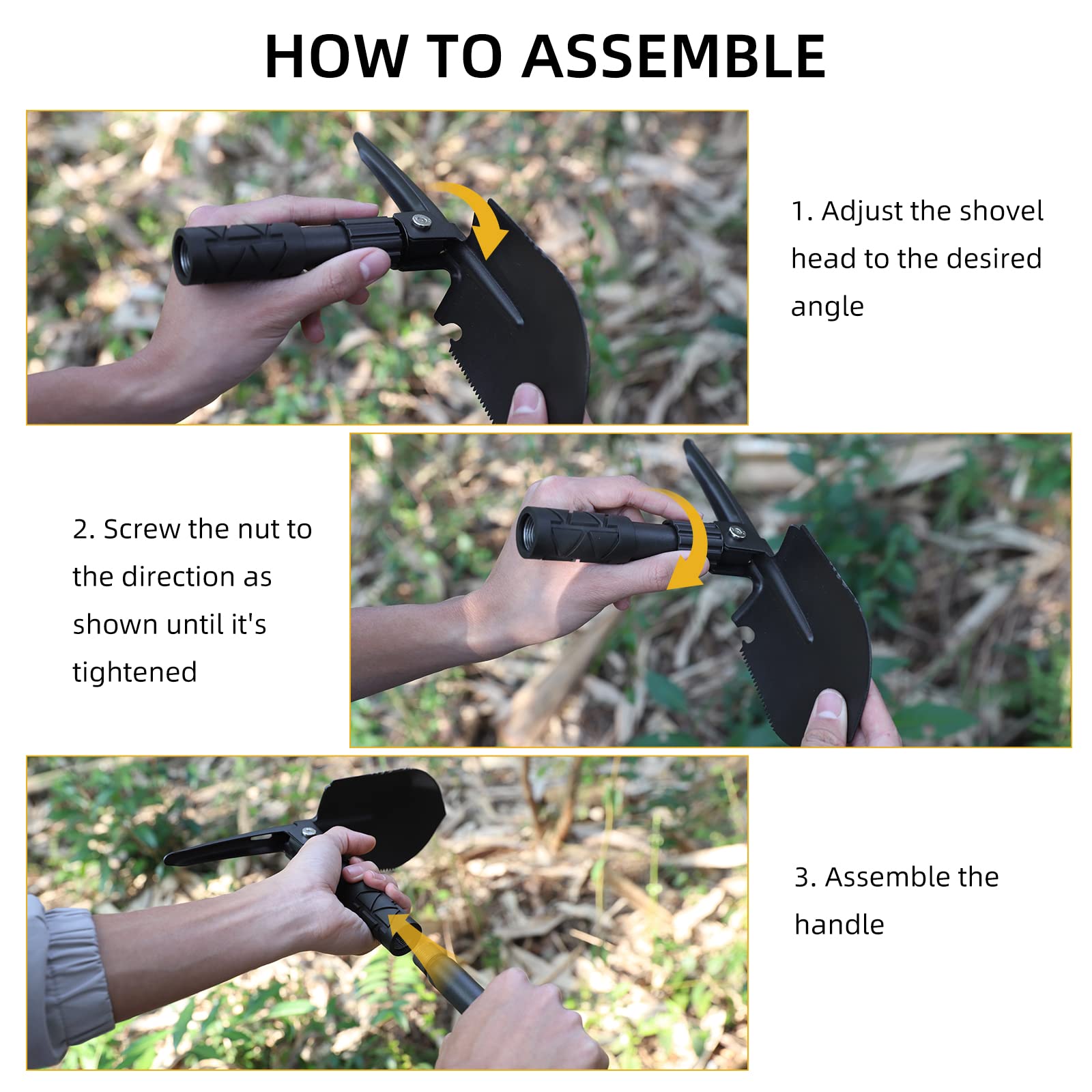 HOW TO ASSEMBLE

1. Adjust the shovel head to the desired angle

2. Screw the nut to the direction as shown until it's tightened

3. Assemble the handle