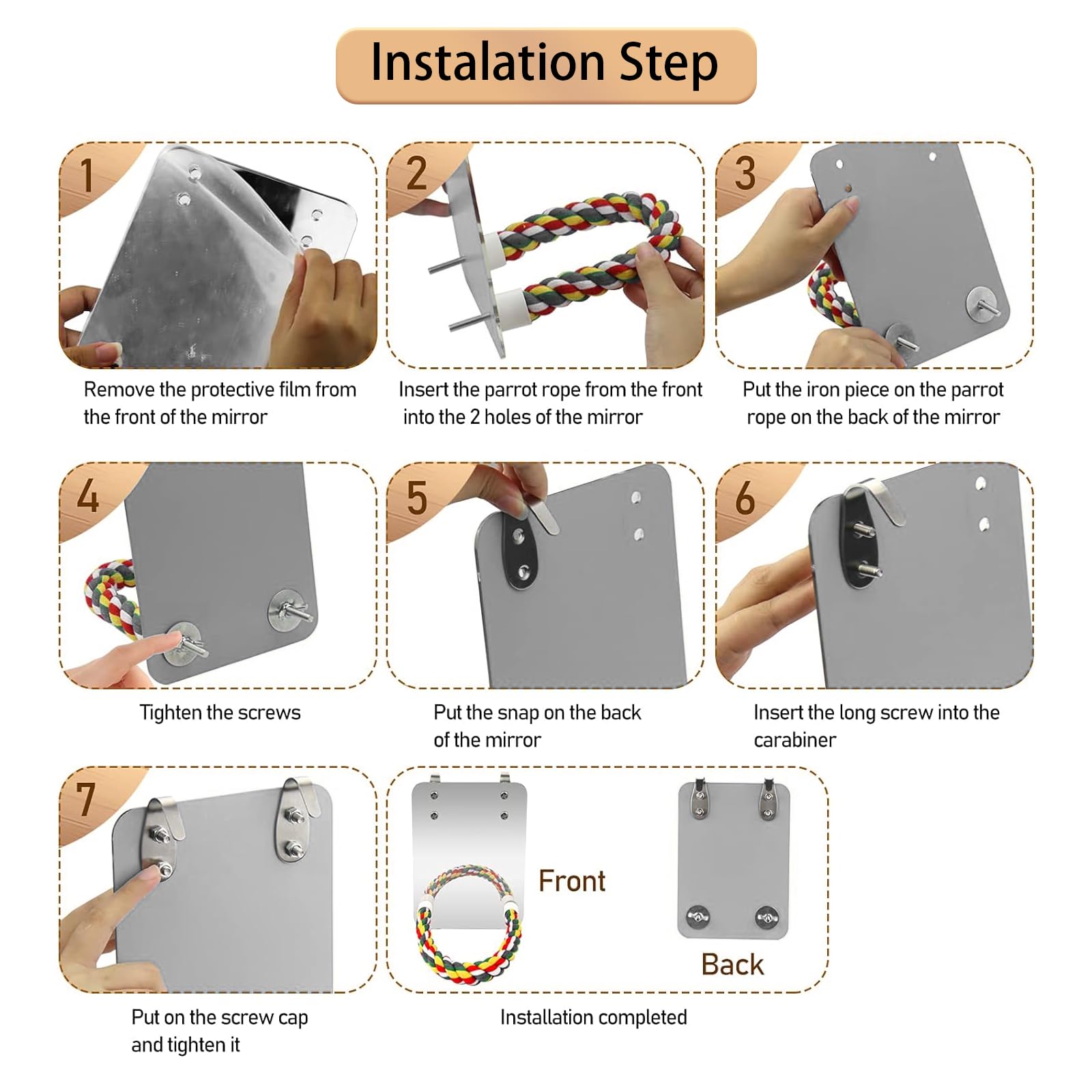 Instalation Step

1

Remove the protective film from the front of the mirror

2

Insert the parrot rope from the front into the 2 holes of the mirror

3

Put the iron piece on the parrot rope on the back of the mirror

4

Tighten the screws

5

Put the snap on the back of the mirror

6

Insert the long screw into the carabiner

7

Put on the screw cap and tighten it

Front

Back

Installation completed