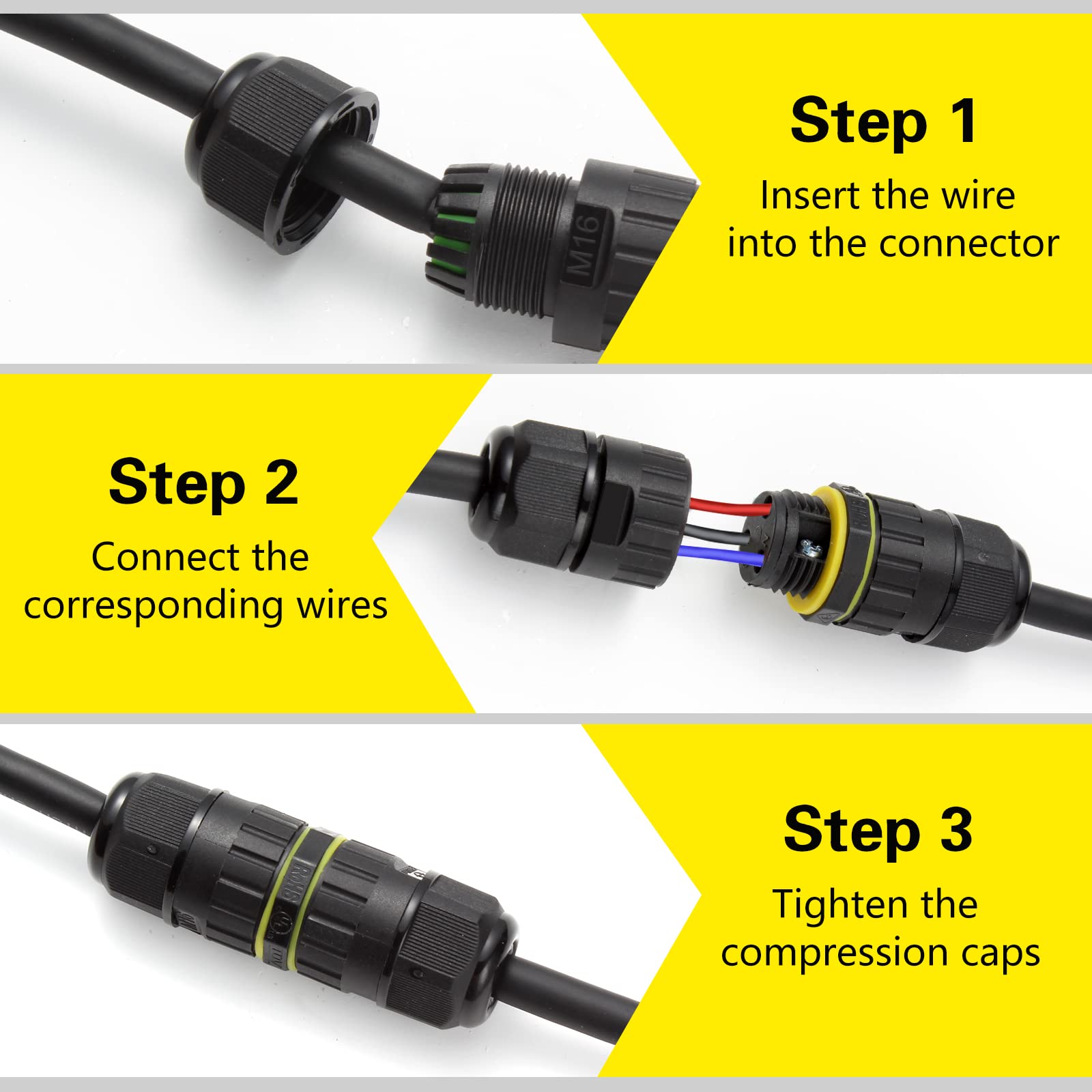 M16

Step 1
Insert the wire into the connector

Step 2
Connect the corresponding wires

Step 3
Tighten the compression caps