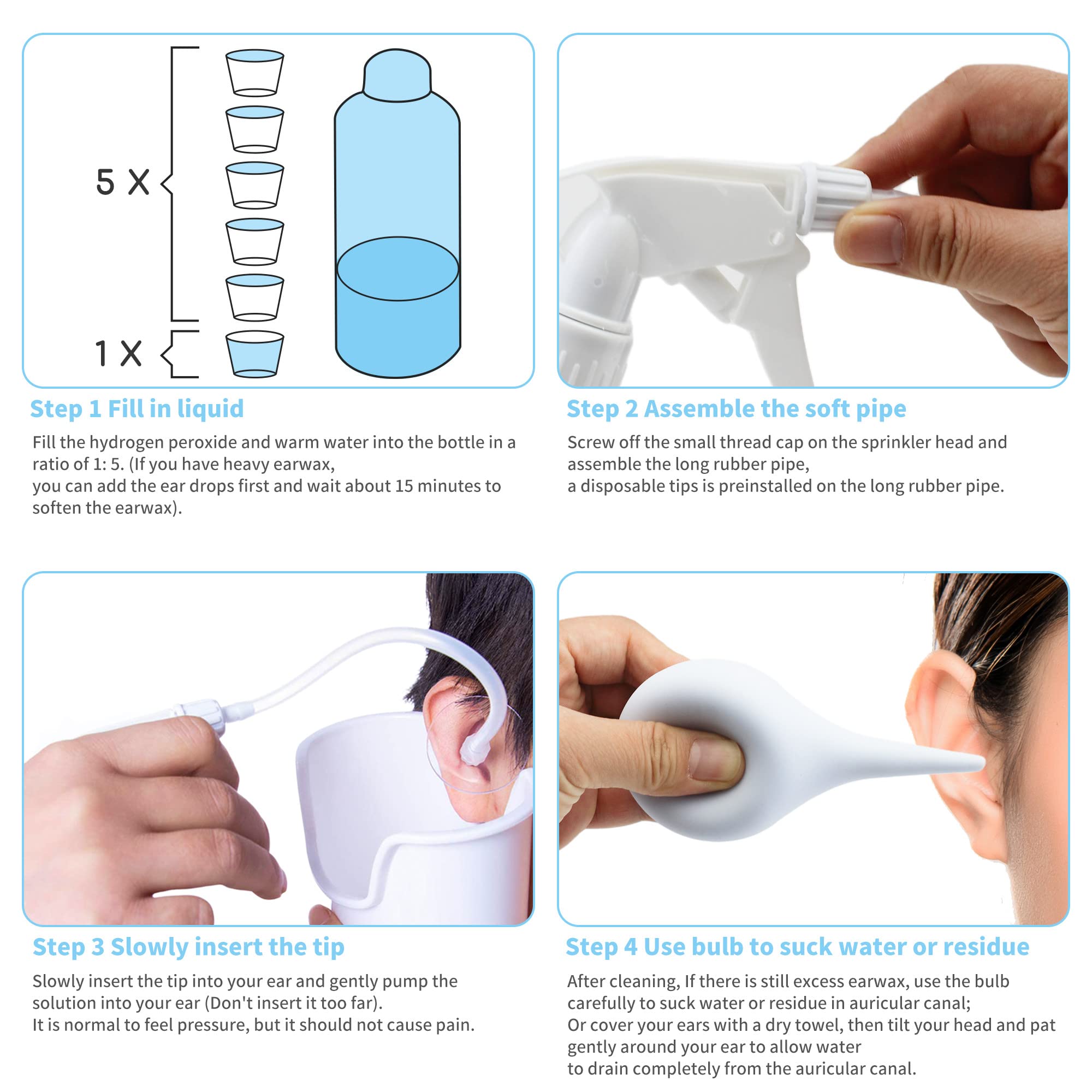 5 X

1 X

Step 1 Fill in liquid

Fill the hydrogen peroxide and warm water into the bottle in a ratio of 1: 5. (If you have heavy earwax,
you can add the ear drops first and wait about 15 minutes to soften the earwax).

Step 2 Assemble the soft pipe

Screw off the small thread cap on the sprinkler head and assemble the long rubber pipe,
a disposable tips is preinstalled on the long rubber pipe.

Step 3 Slowly insert the tip

Slowly insert the tip into your ear and gently pump the solution into your ear (Don't insert it too far).
It is normal to feel pressure, but it should not cause pain.

Step 4 Use bulb to suck water or residue

After cleaning, If there is still excess earwax, use the bulb carefully to suck water or residue in auricular canal;
Or cover your ears with a dry towel, then tilt your head and pat gently around your ear to allow water
to drain completely from the auricular canal.